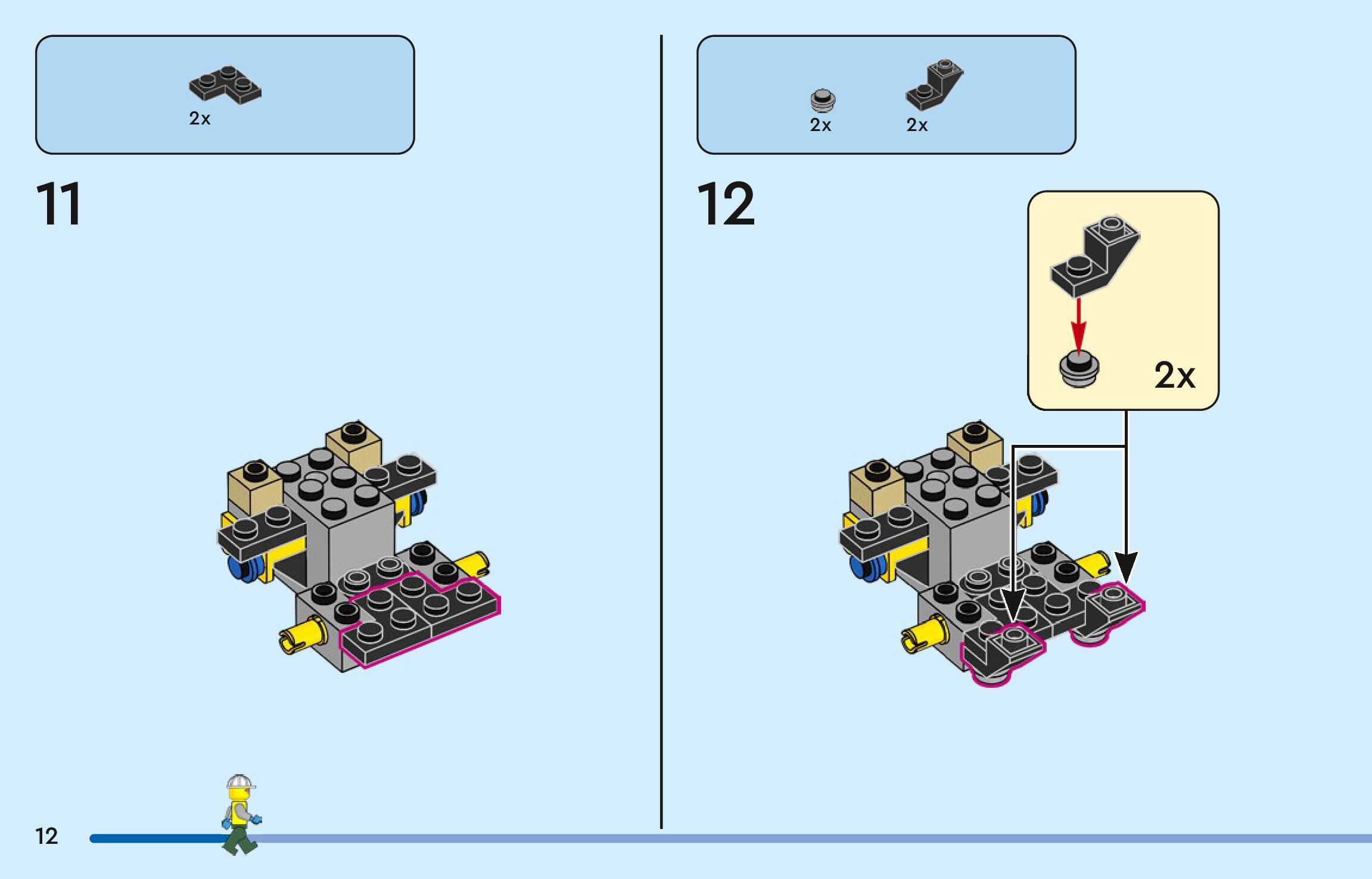 2x

11

2x 2x

12

2x

12