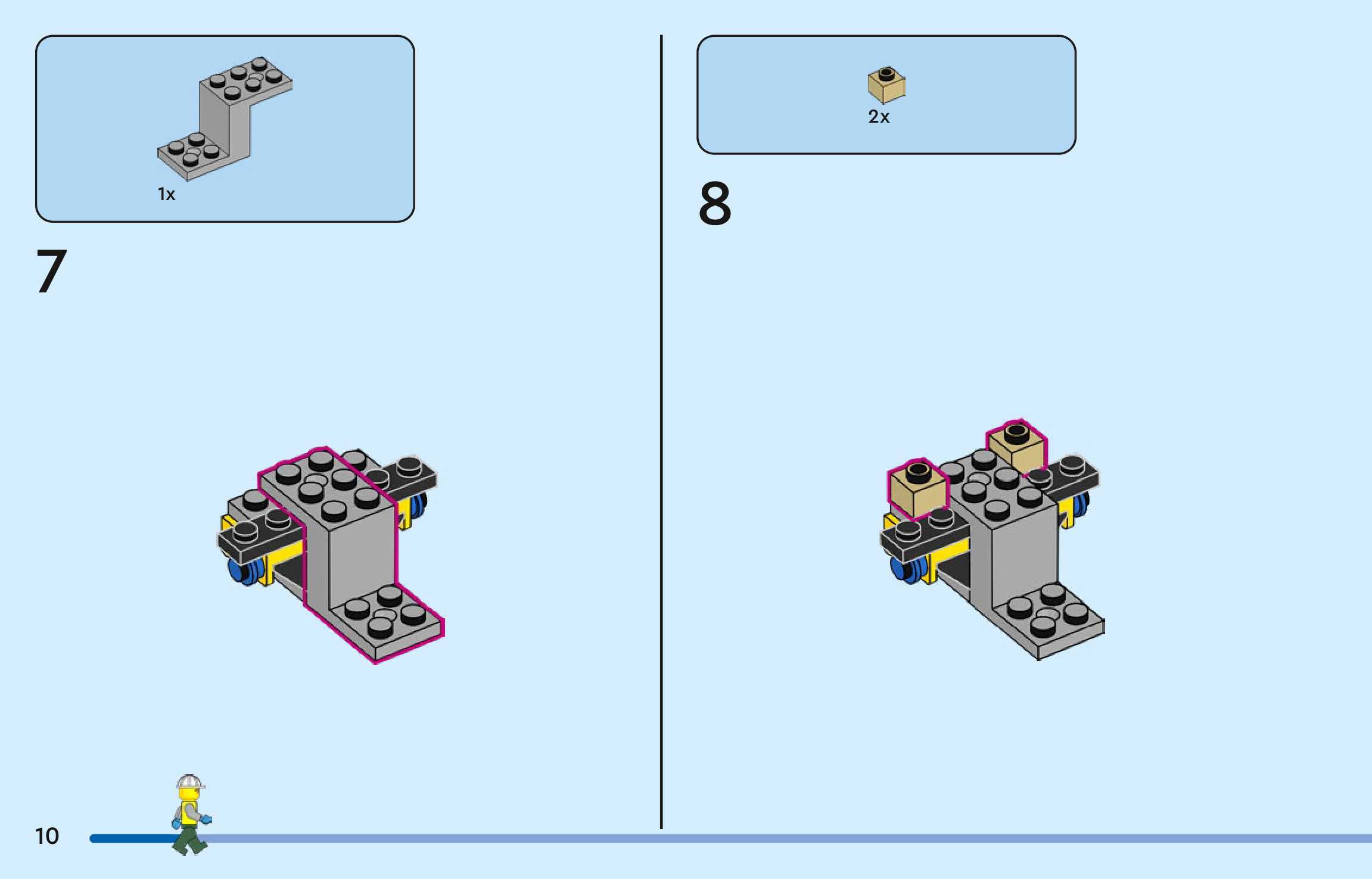 1x

7

2x

8

10