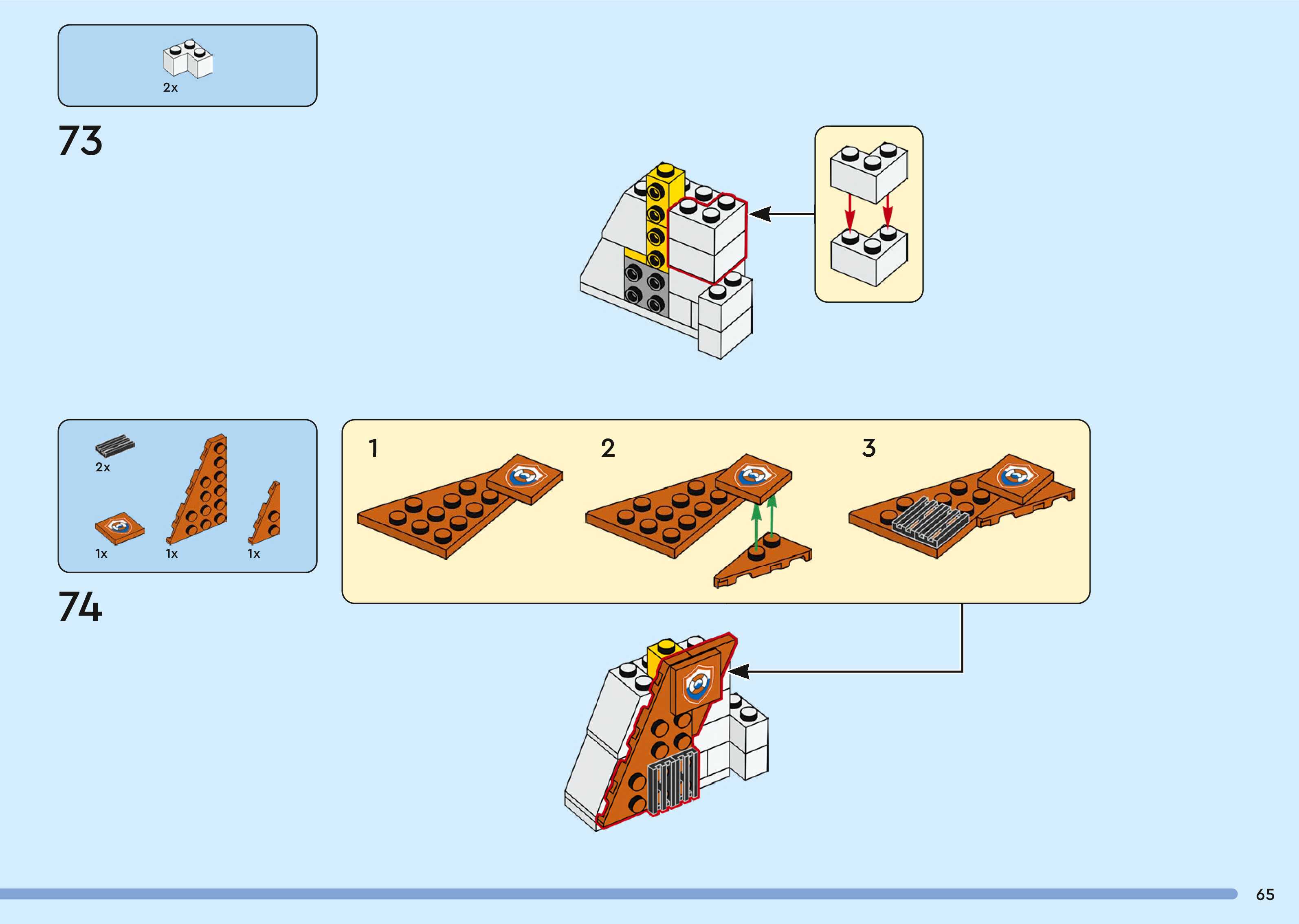 2x

73

2x

1x 1x 1x

74

1

2

3

65