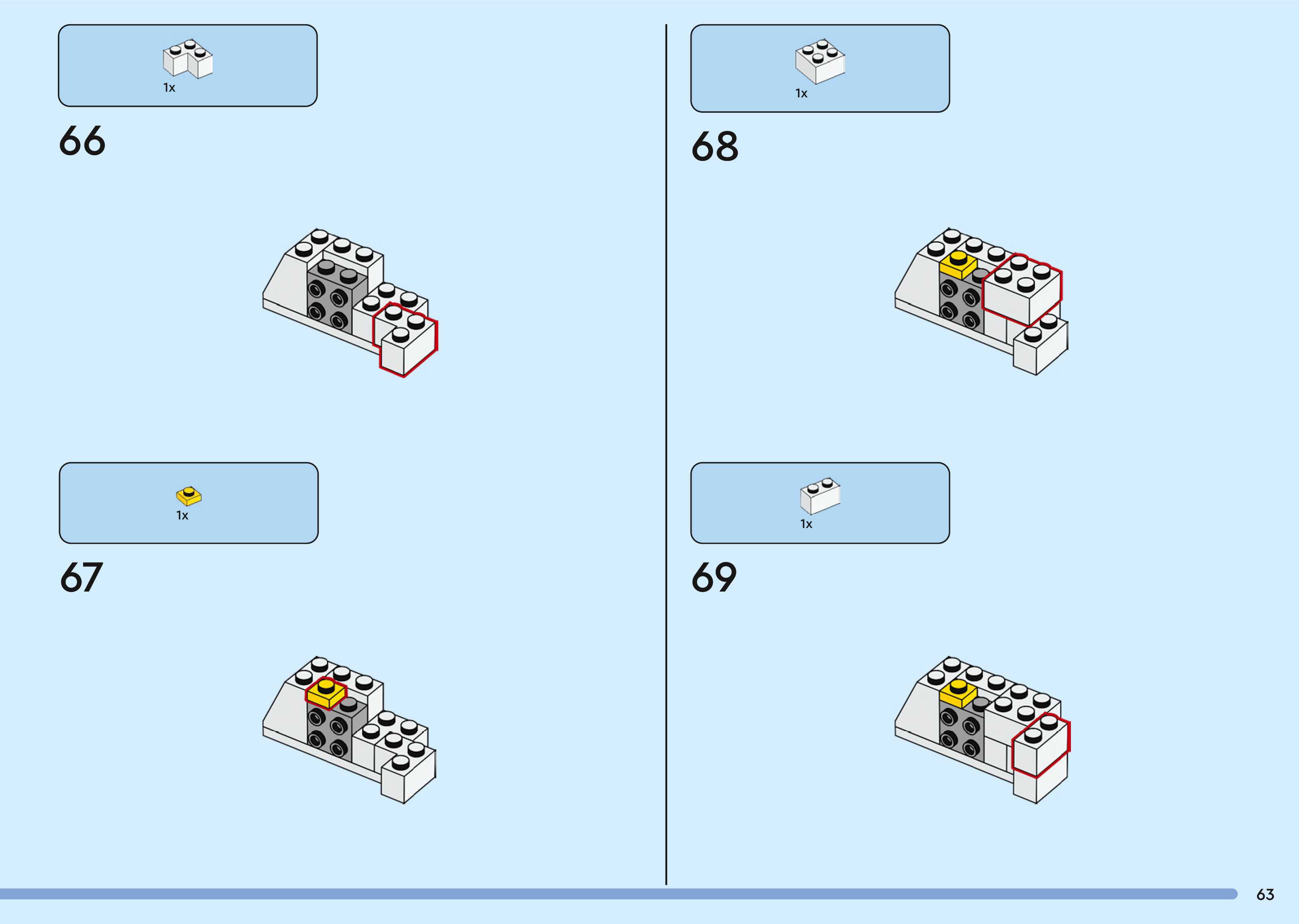 1x

66

1x

67

1x

68

1x

69

63