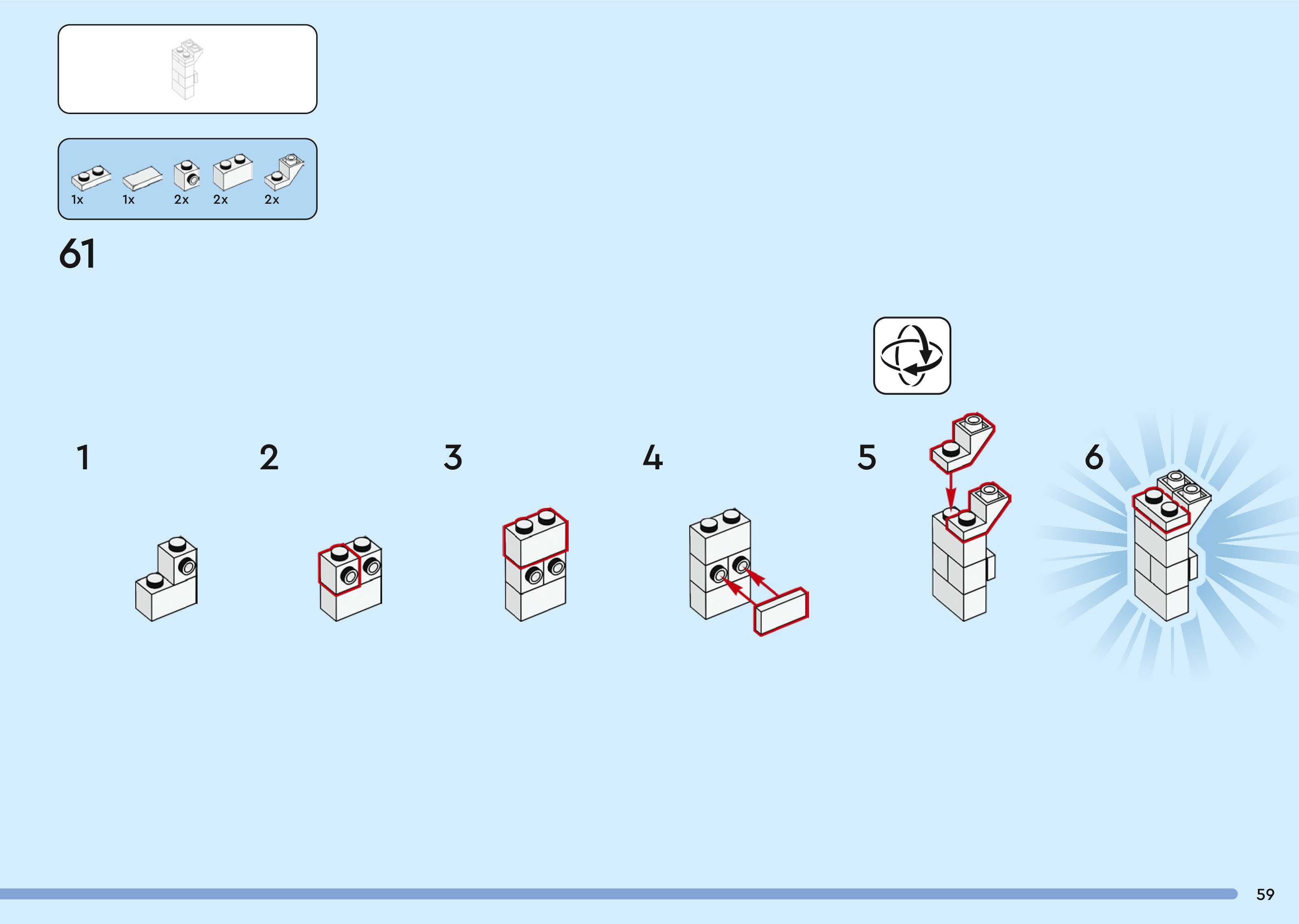 1x 1x 2x 2x 2x

61

1

2

3

4

5

6

59