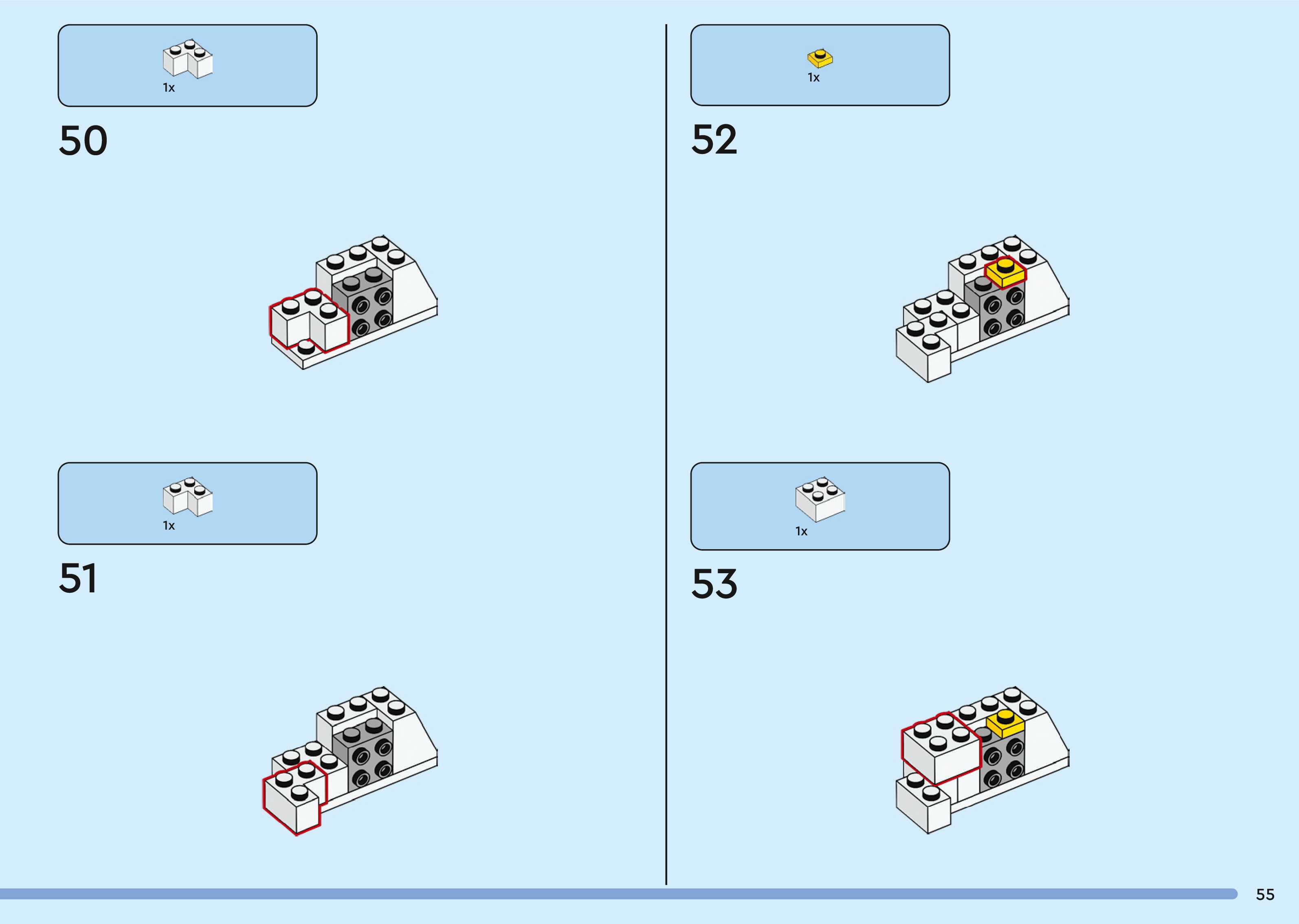 1x

50

1x

51

1x

52

1x

53

55