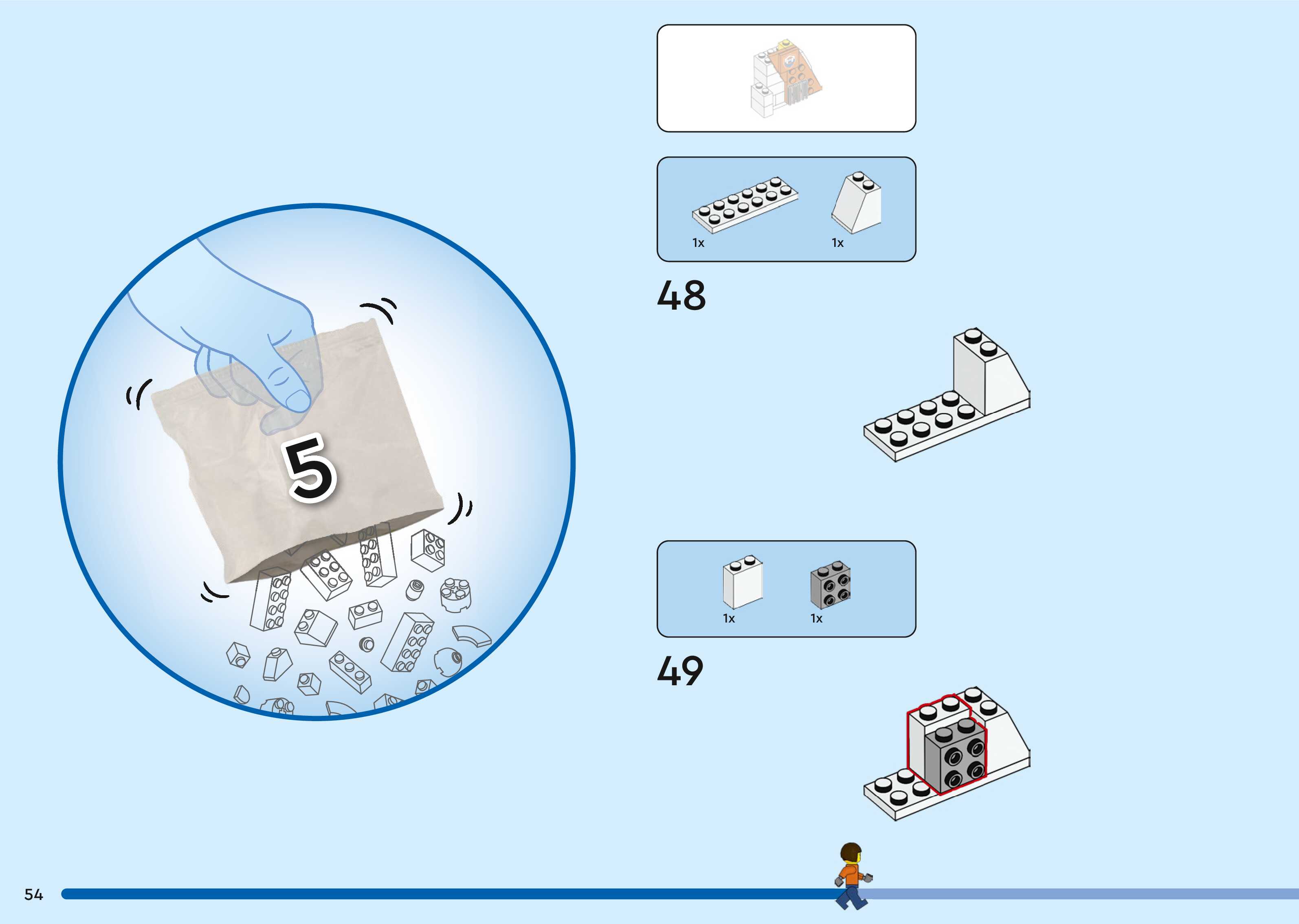 5

1x 1x

48

1x 1x

49

54