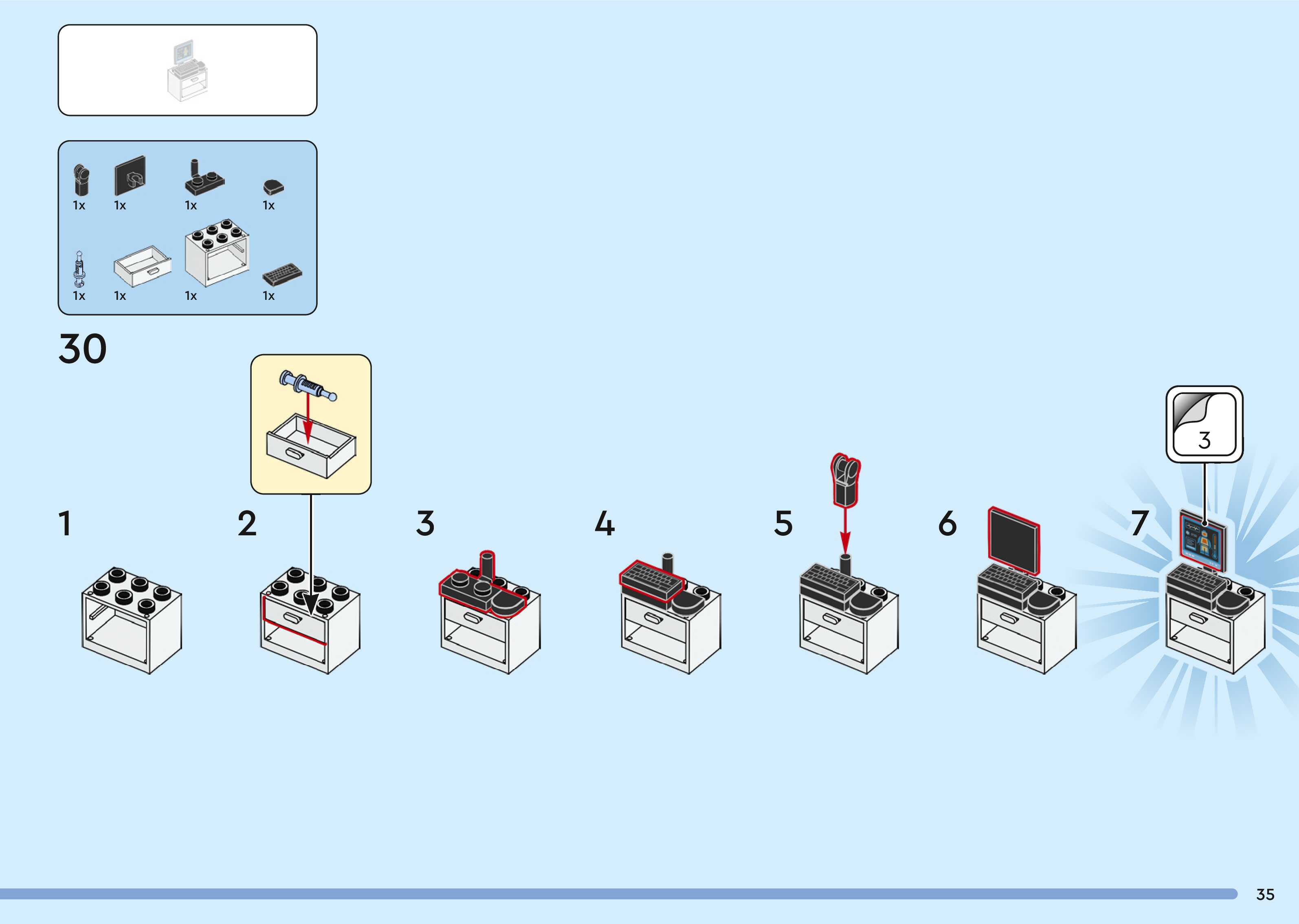 1x 1x 1x 1x

1x 1x 1x 1x

30

1

2

3

4

5

6

7

3

35