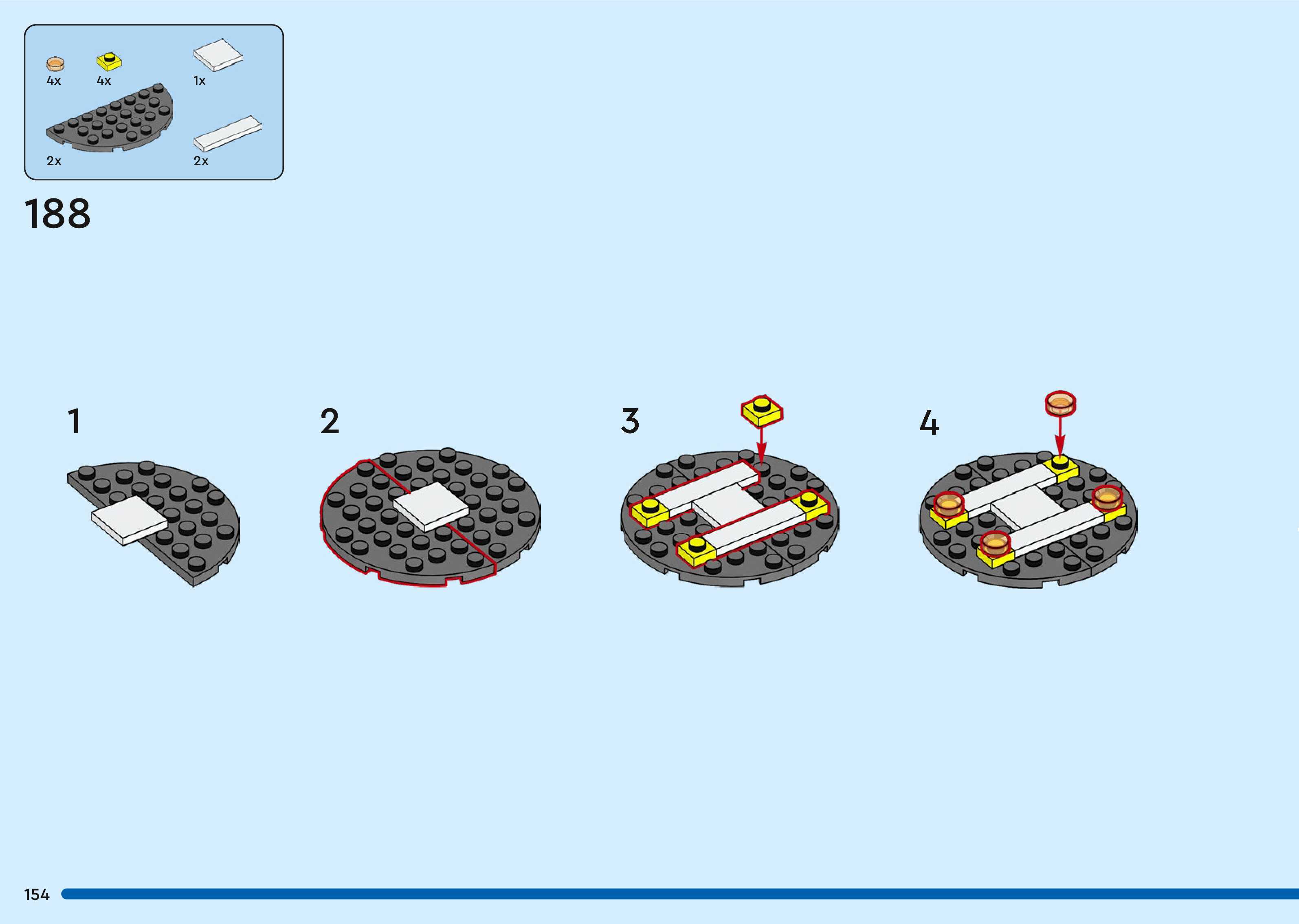 4x 4x 1x

2x 2x

188

1

2

3

4

154