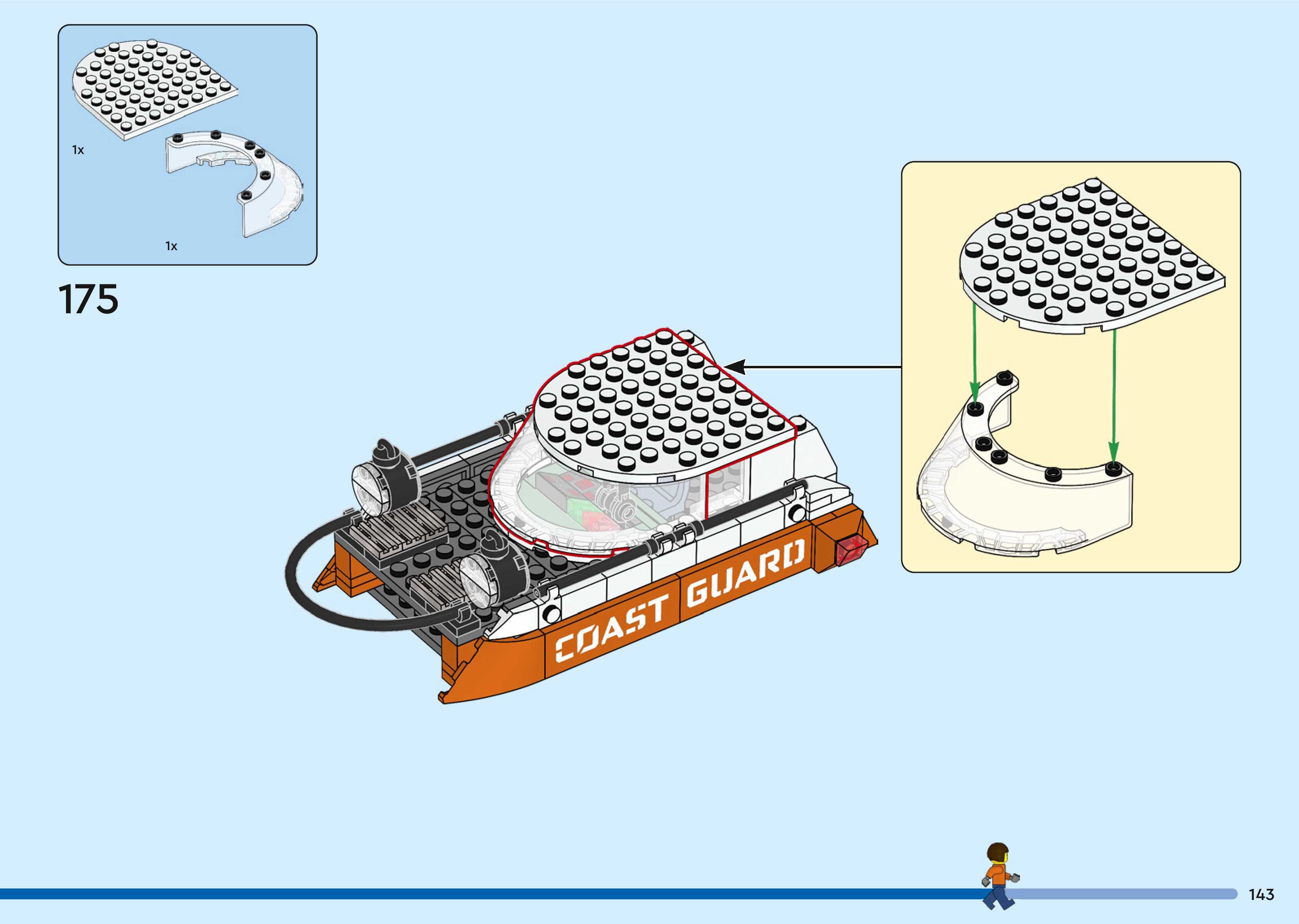 1x

1x

175

COAST GUARD

143