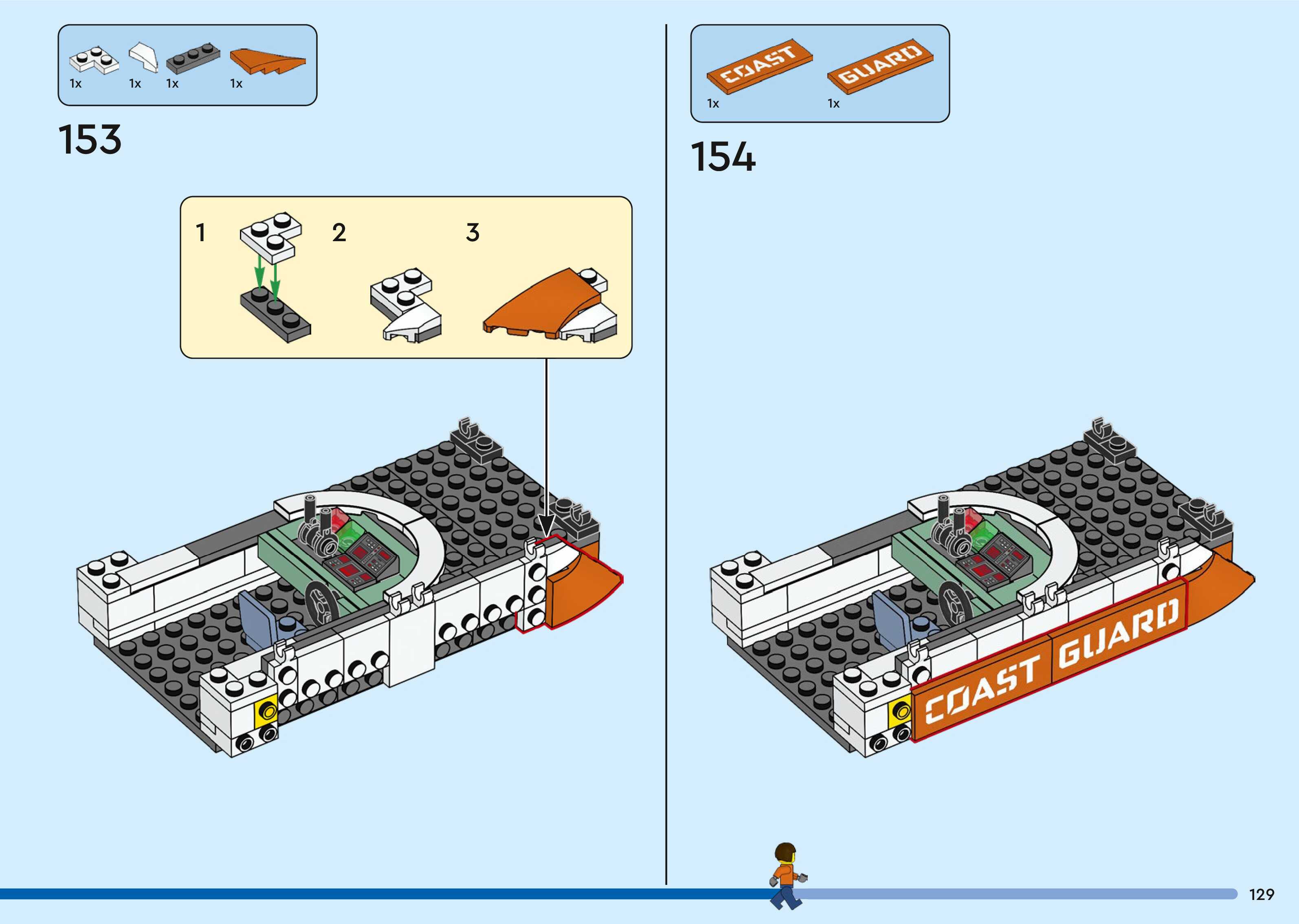 1x 1x 1x 1x

153

1

2

3

COAST GUARD

1x 1x

154

COAST GUARD

129