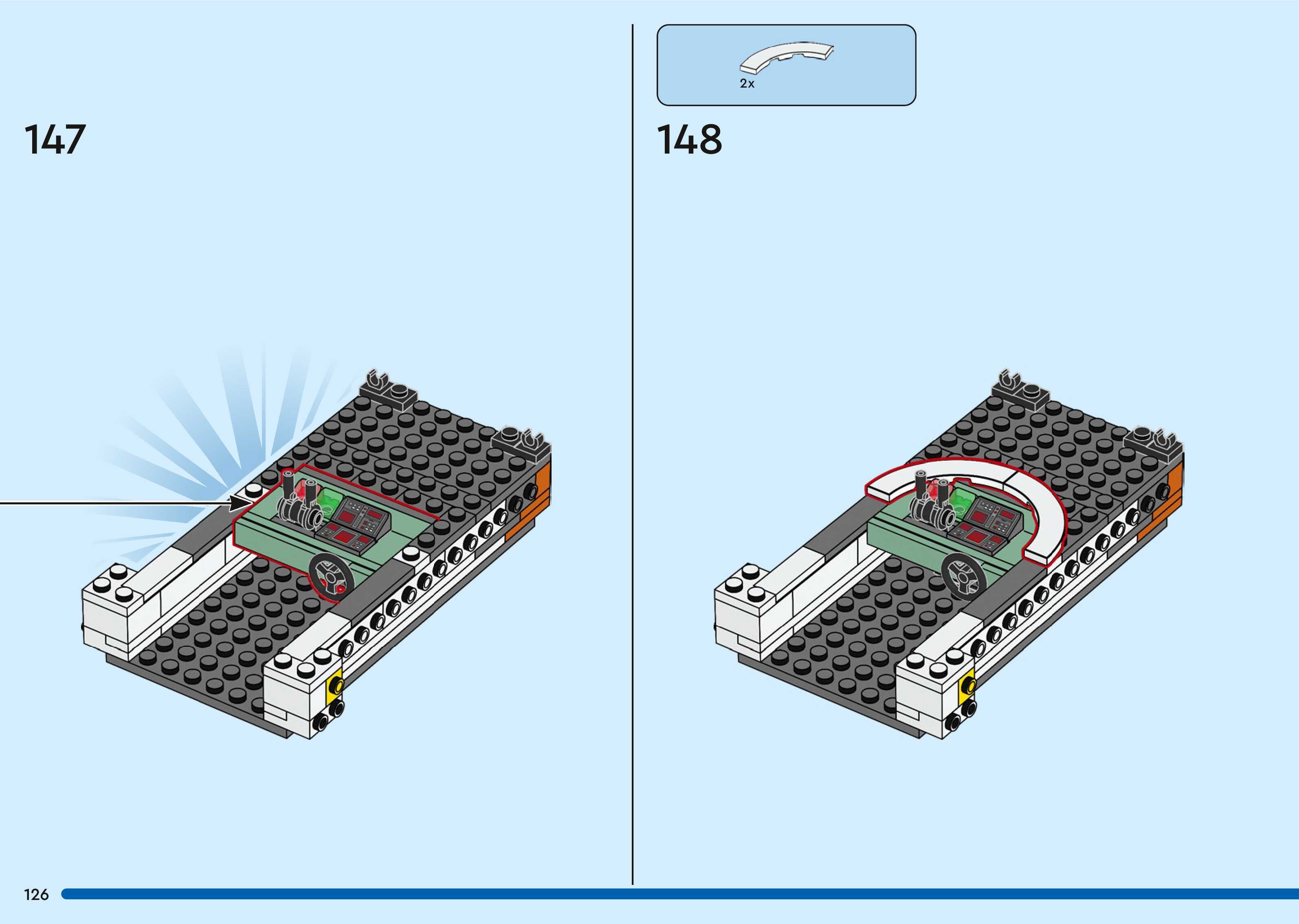 147

2x

148

126