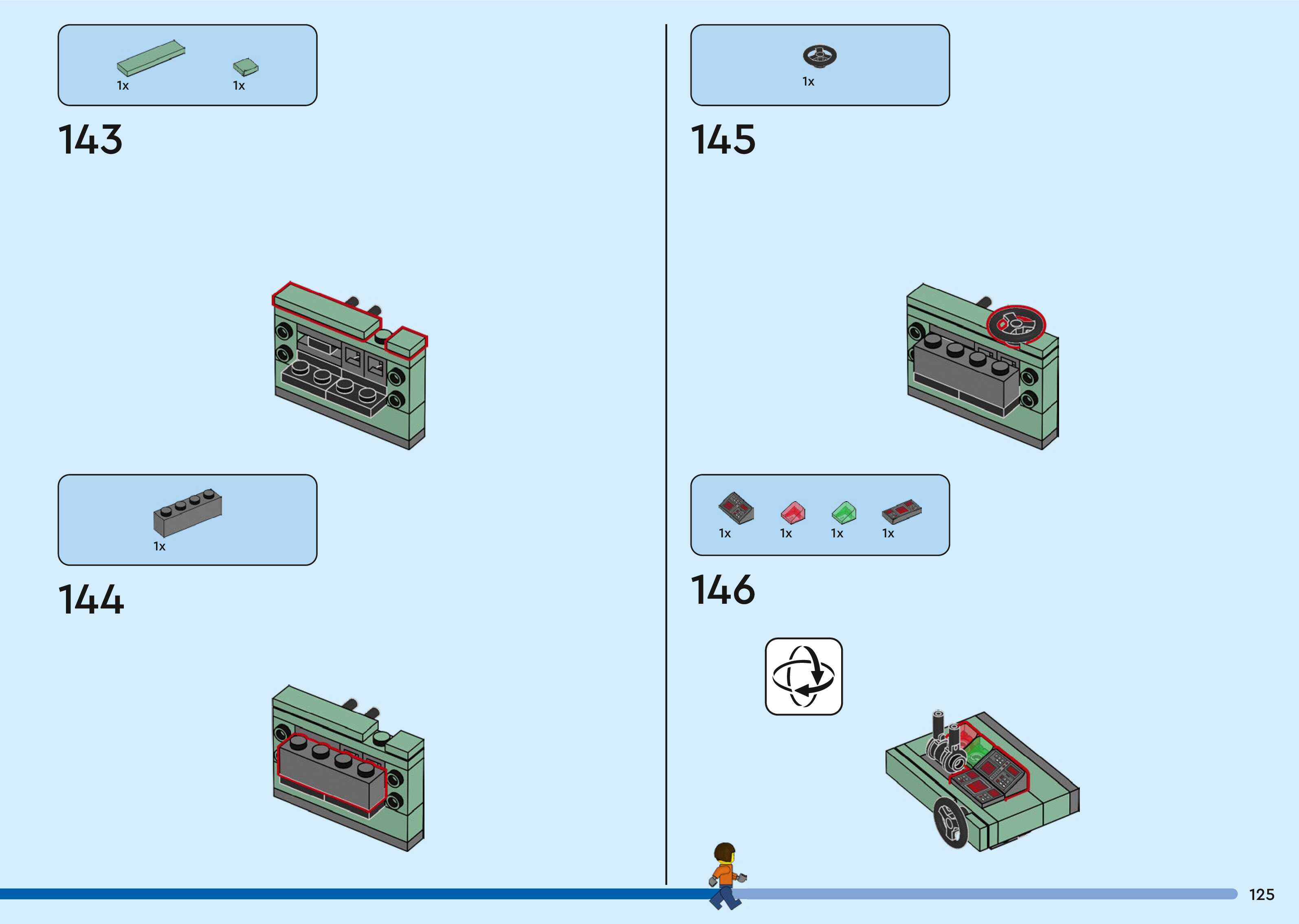 1x 1x

143

1x

144

1x

145

1x 1x 1x 1x

146

125