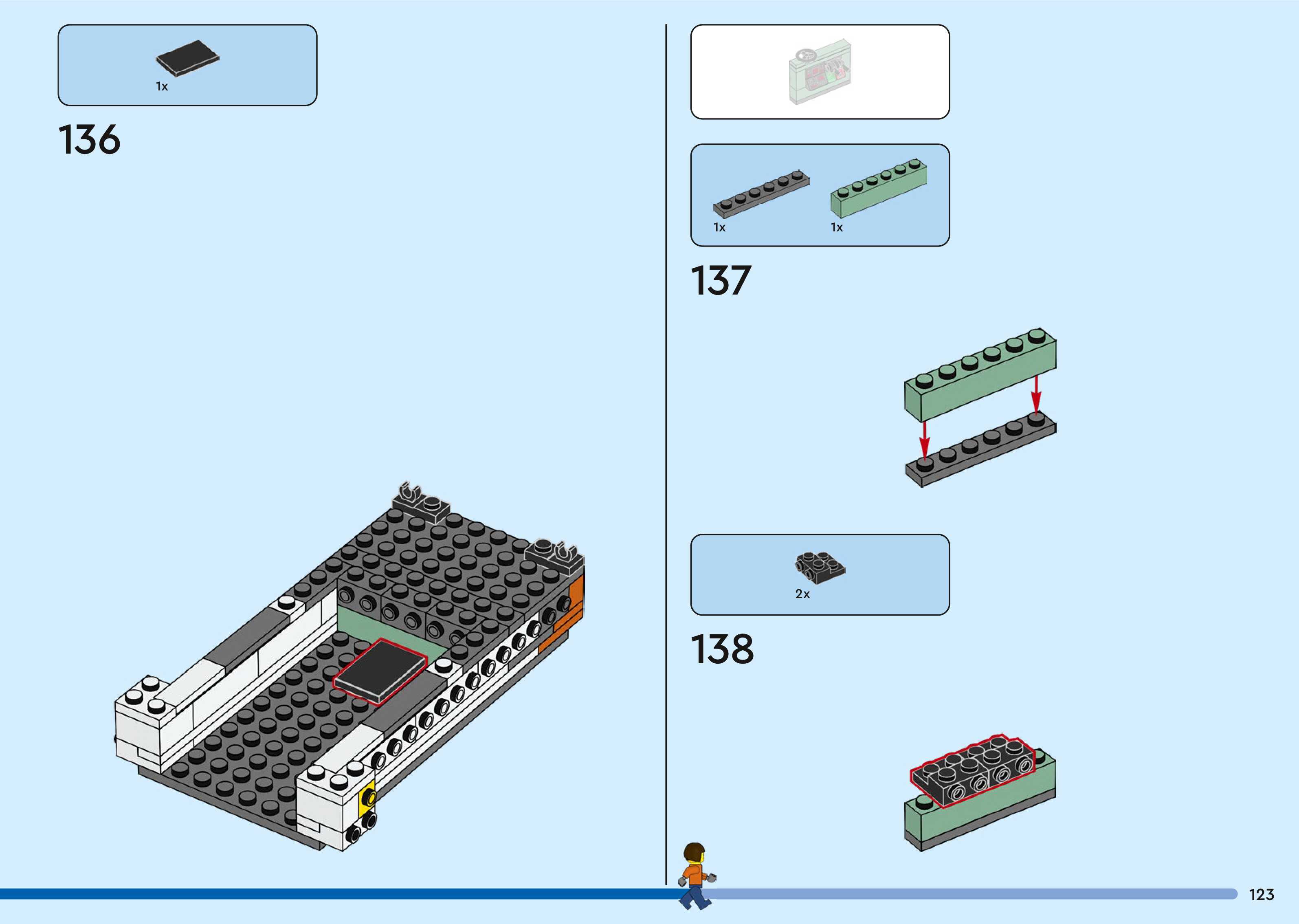 1x

136

1x

1x

137

2x

138

123