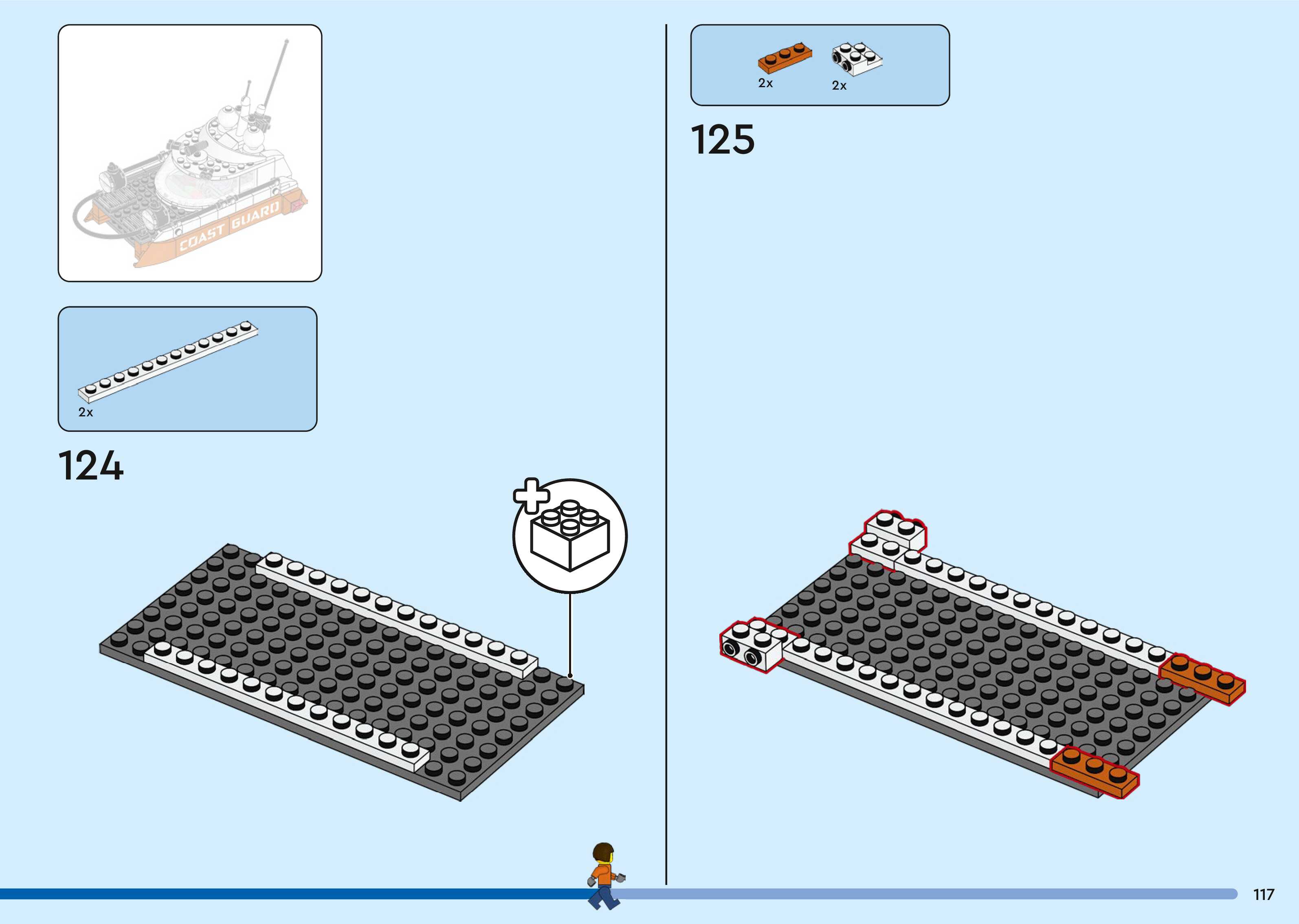 COAST GUARD

2x

124

2x

2x

125

117