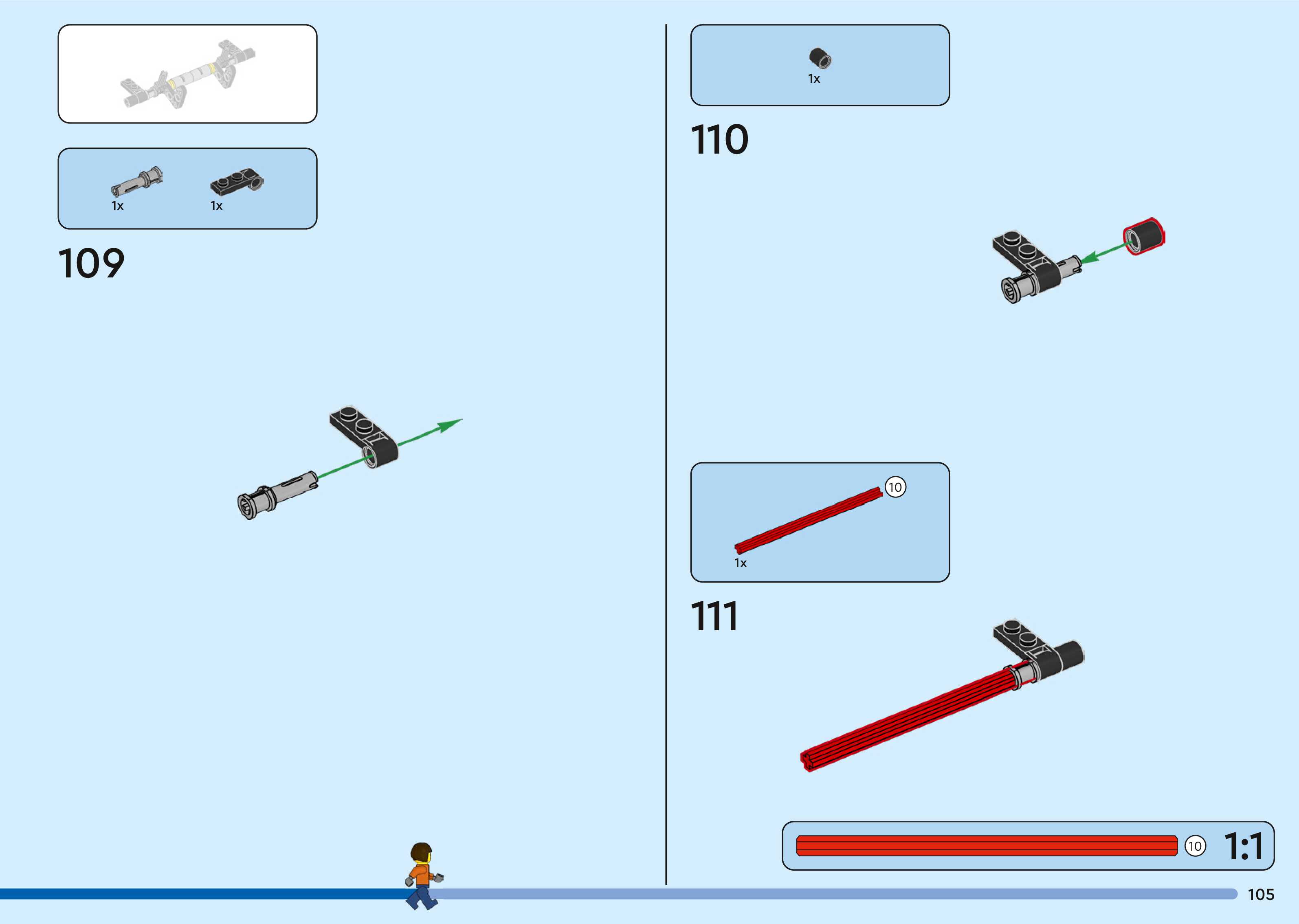 1x 1x

109

1x

110

10

1x

111

10 1:1

105