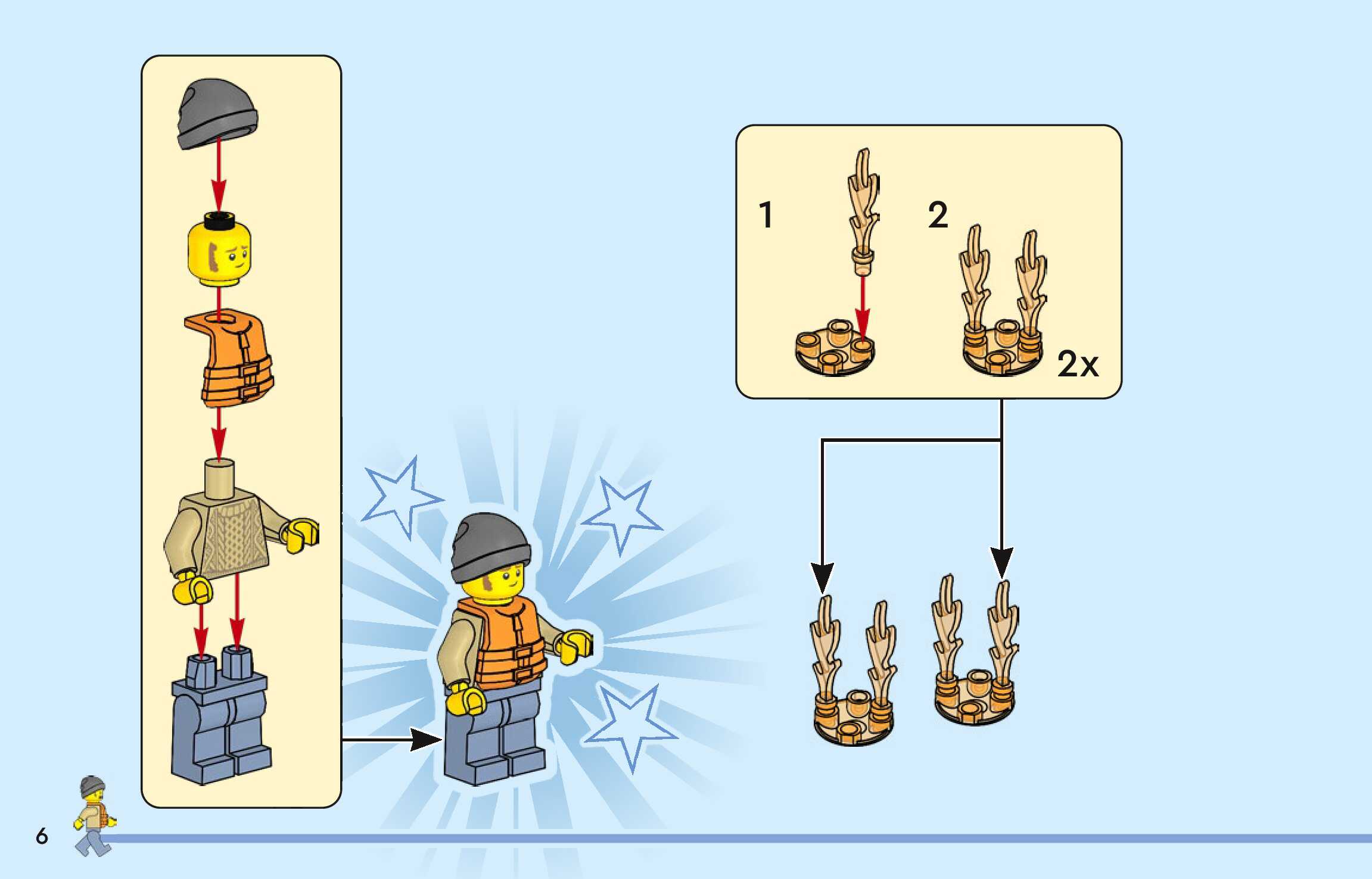 1

2

2x

6