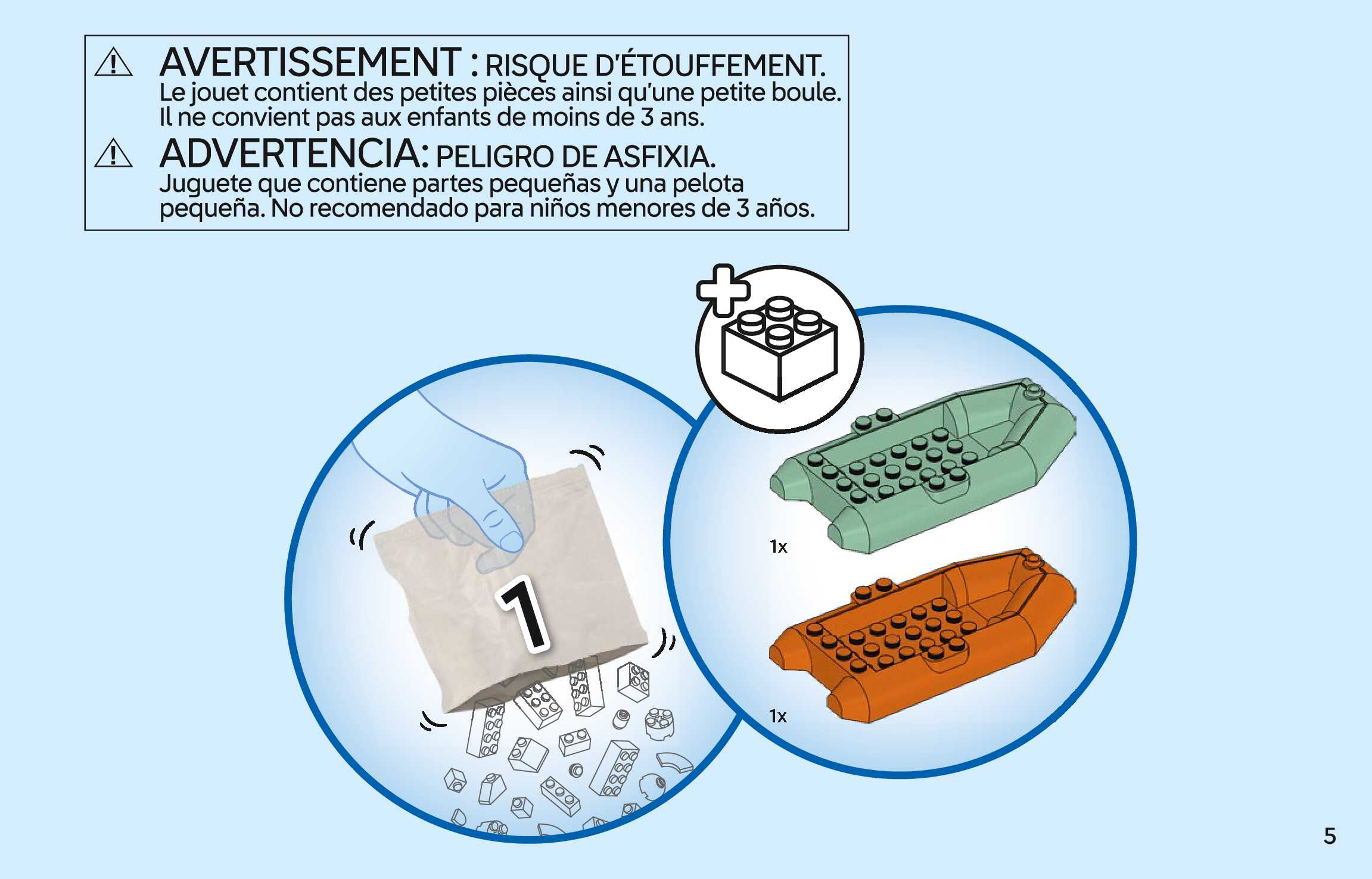 AVERTISSEMENT : RISQUE D'ÉTOUFFEMENT.
Le jouet contient des petites pièces ainsi qu'une petite boule. Il ne convient pas aux enfants de moins de 3 ans.

ADVERTENCIA: PELIGRO DE ASFIXIA.
Juguete que contiene partes pequeñas y una pelota pequeña. No recomendado para niños menores de 3 años.

1

1x

1x

5