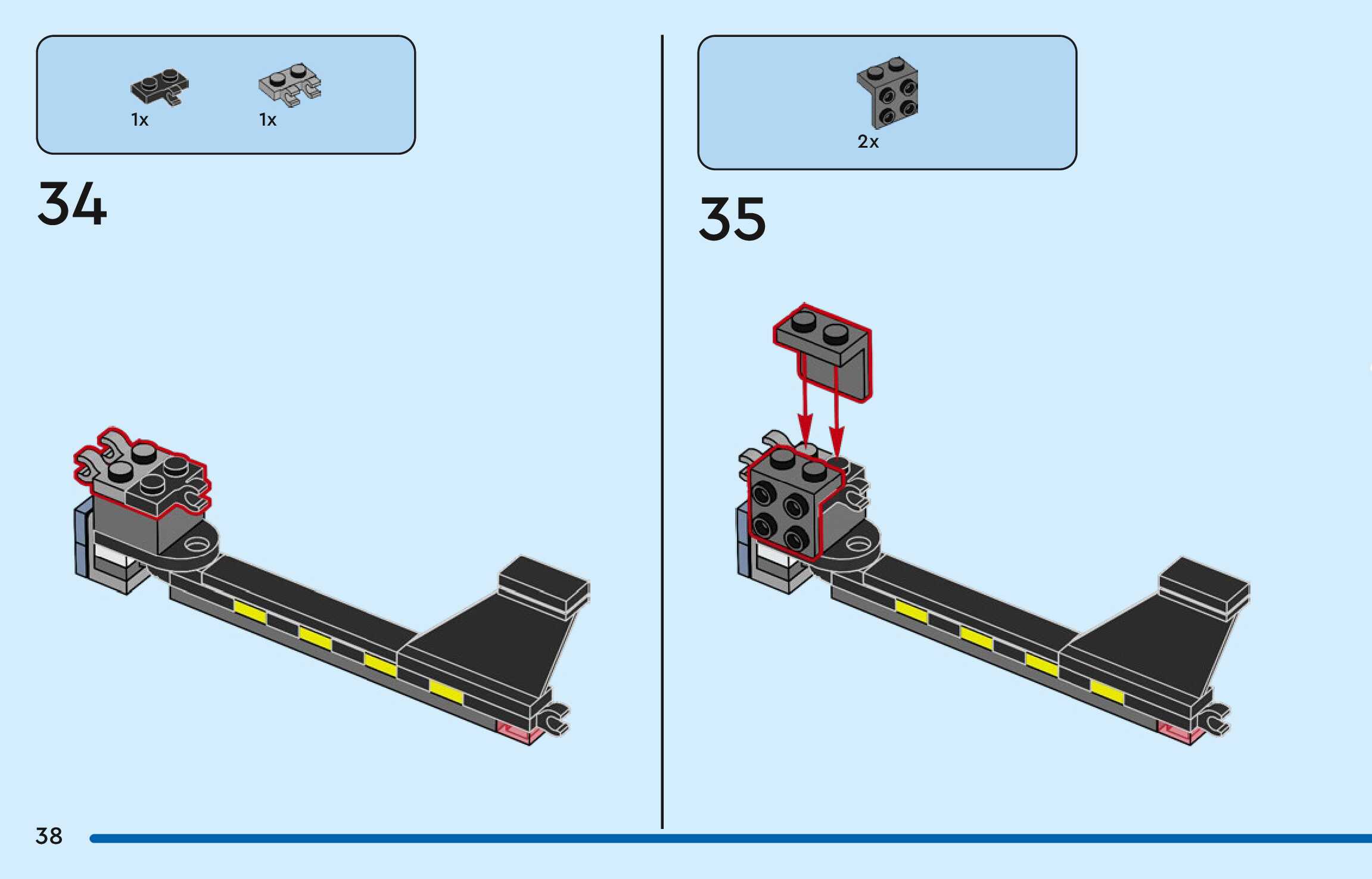 1x 1x

34

2x

35

38