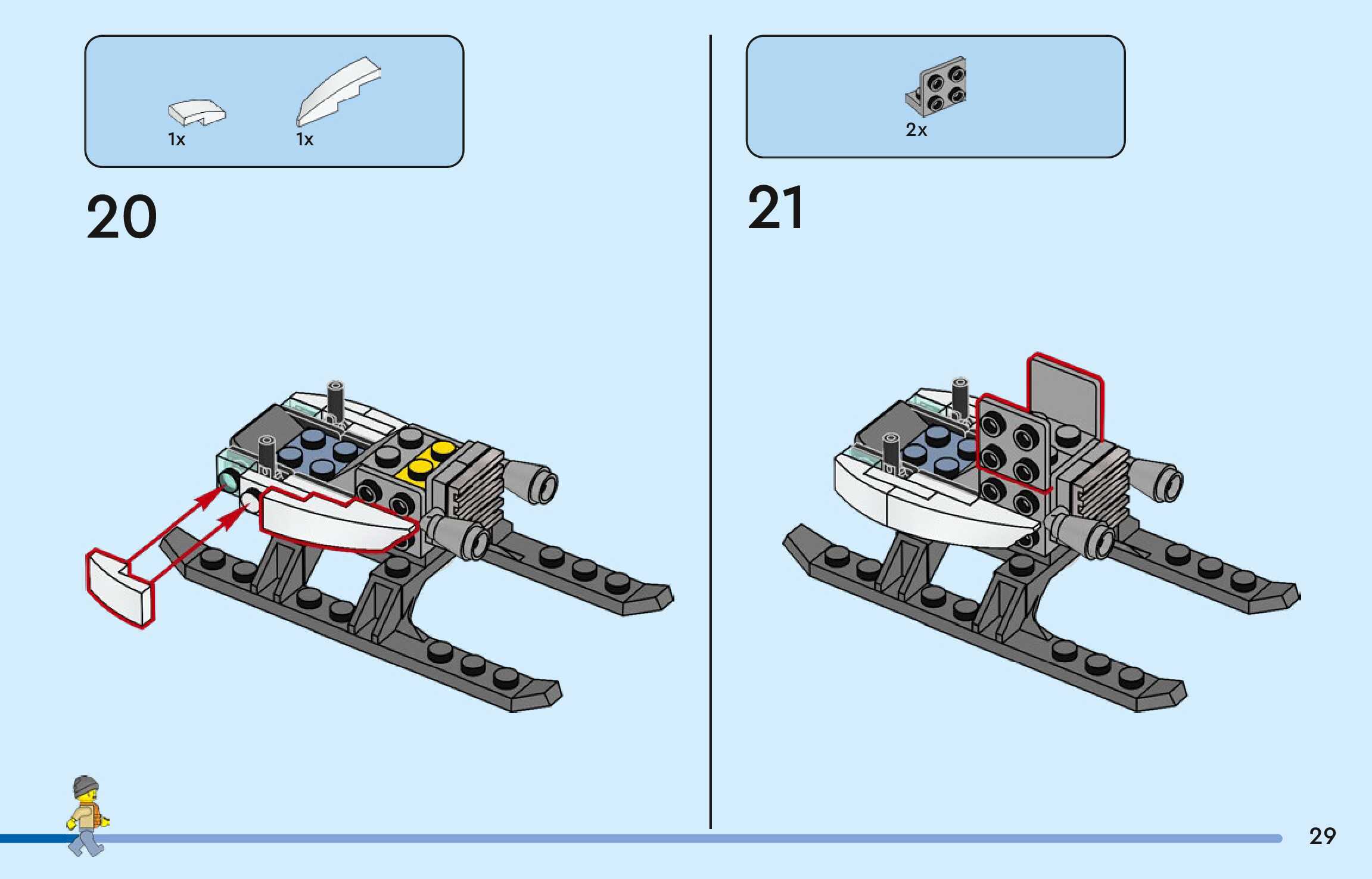 1x 1x

20

2x

21

29