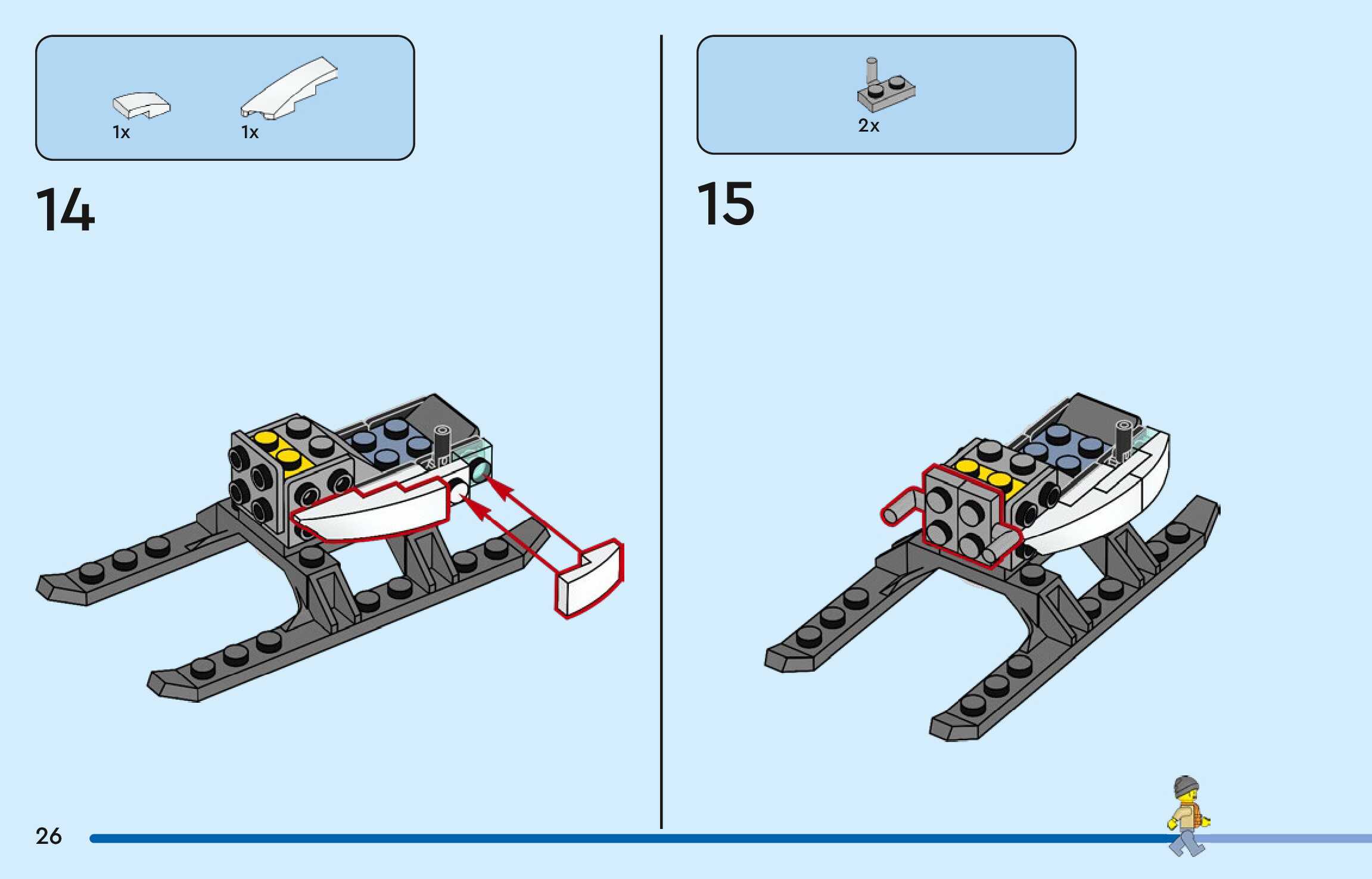 1x 1x

14

2x

15

26