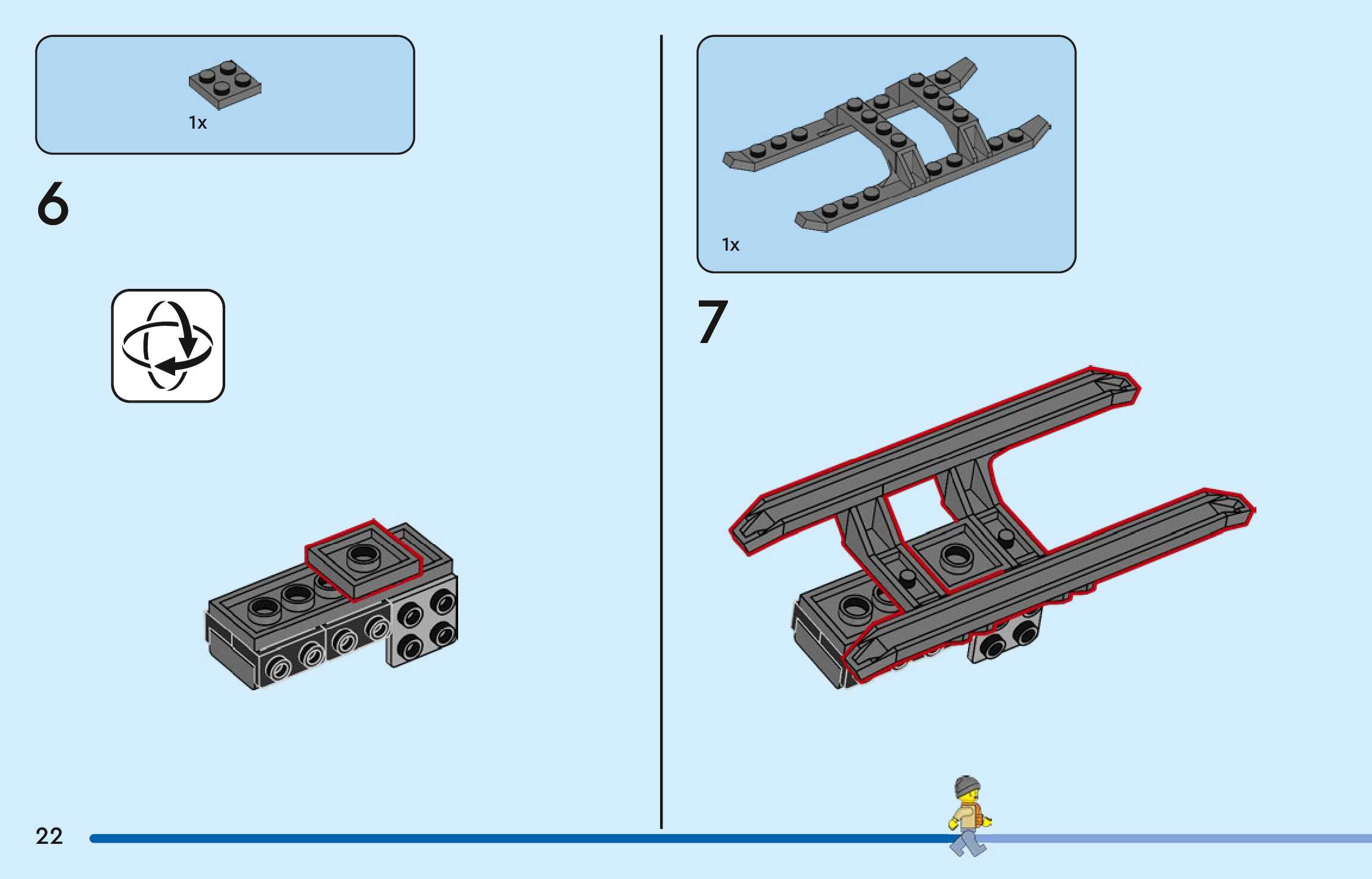 1x

6

1x

7

22