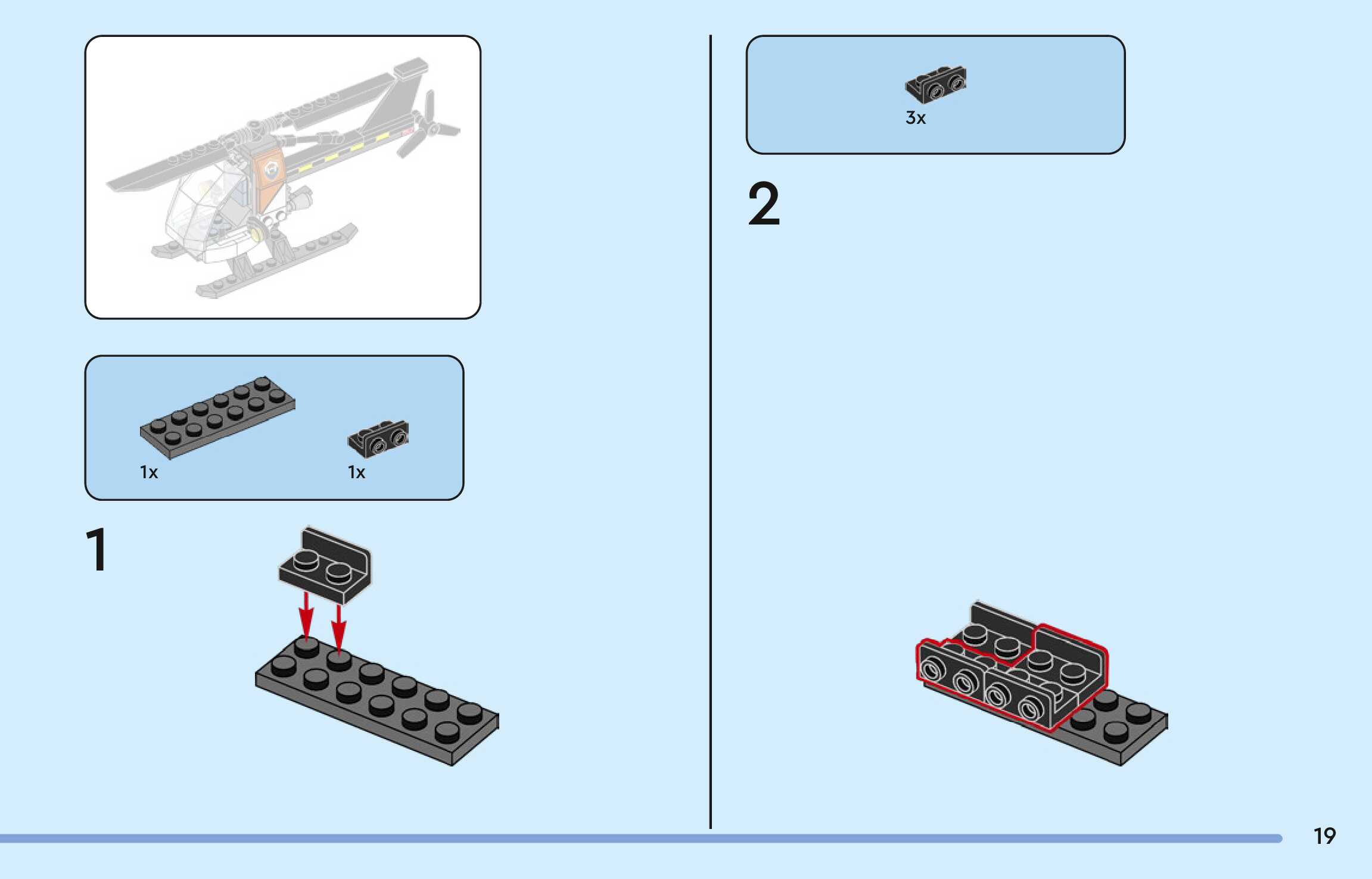 1x

1x

1

3x

2

19