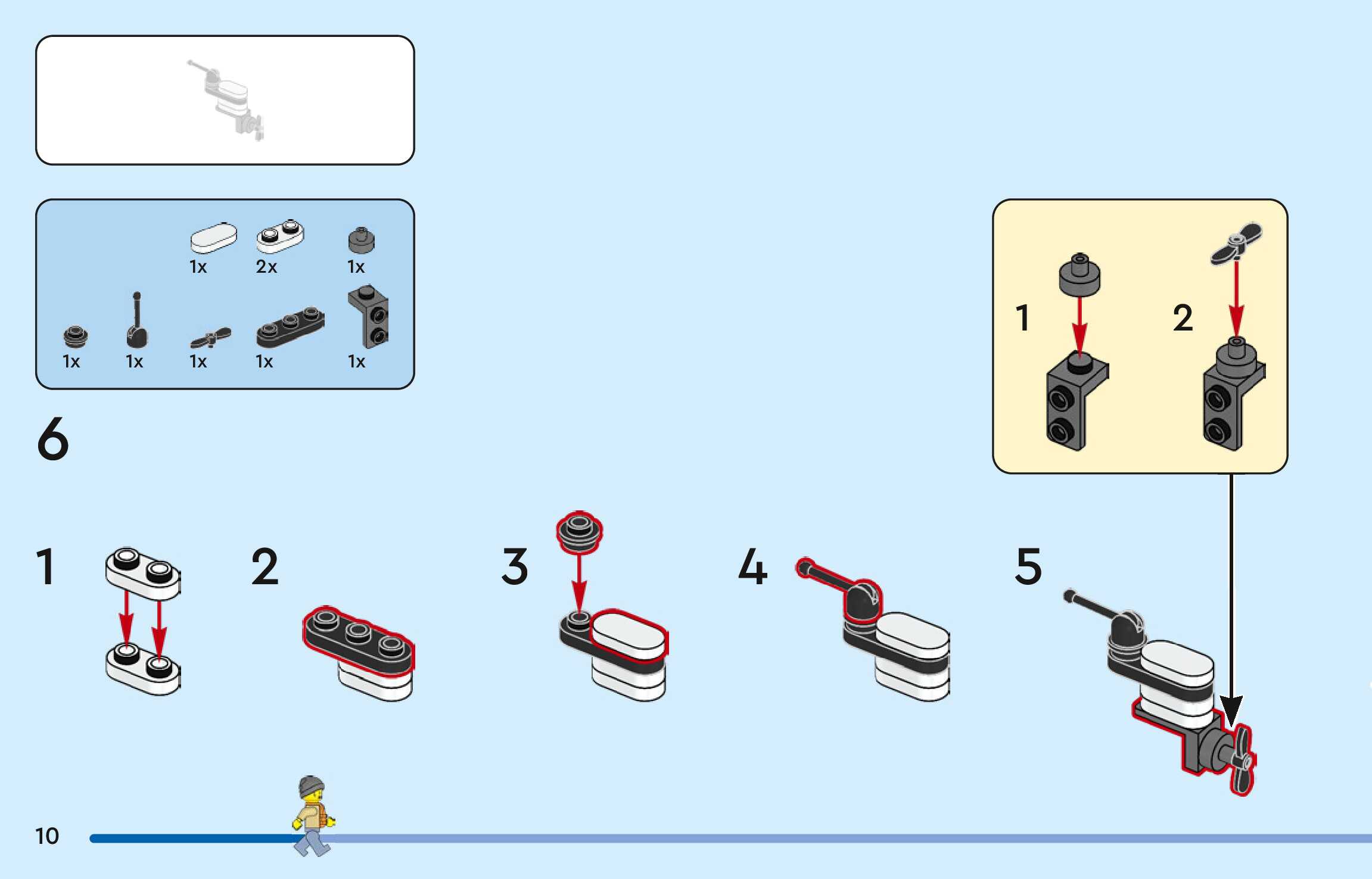 1x 2x 1x

1x 1x 1x 1x 1x

6

1

2

1

2

3

4

5

10