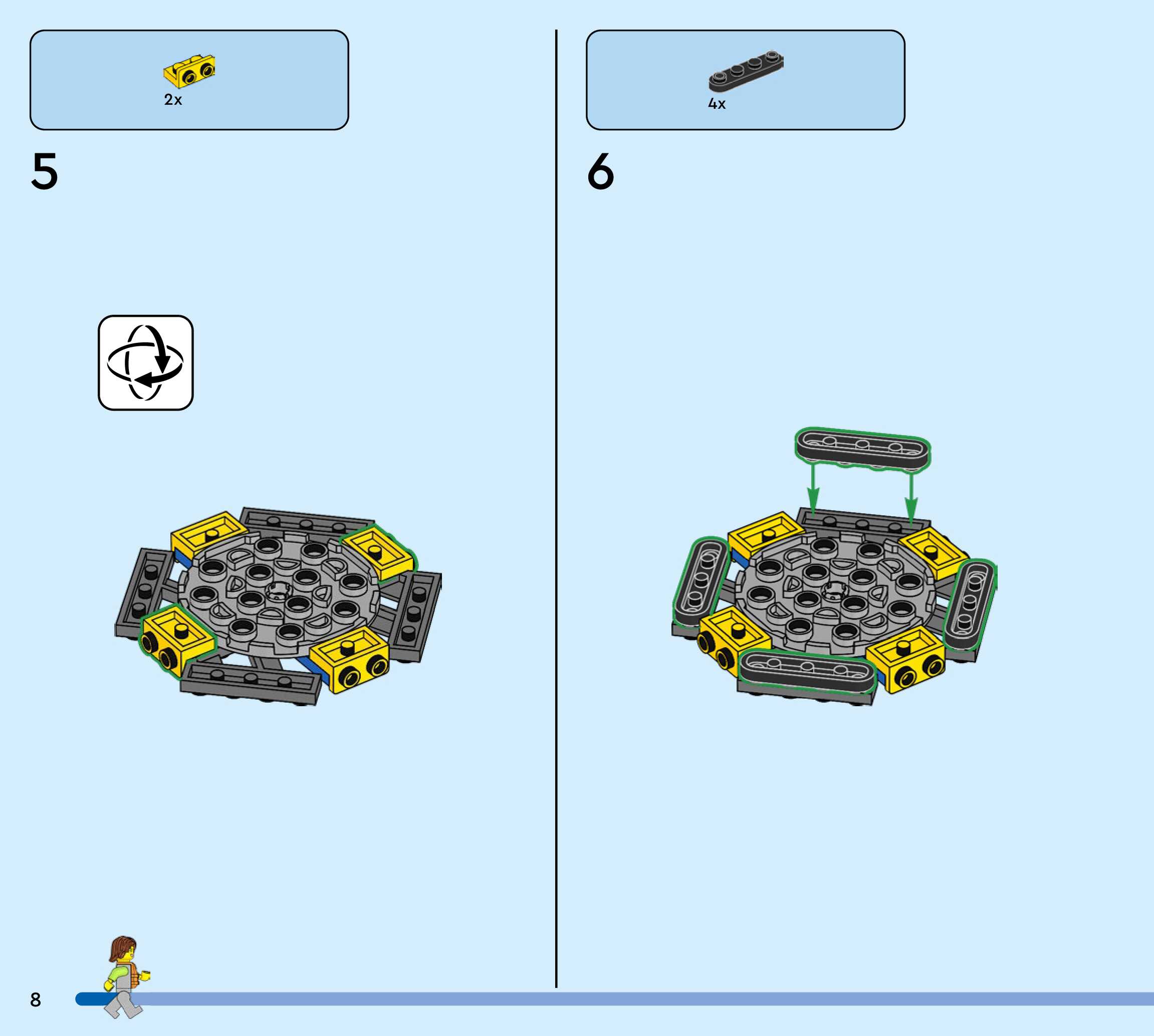 2x

5

4x

6

8