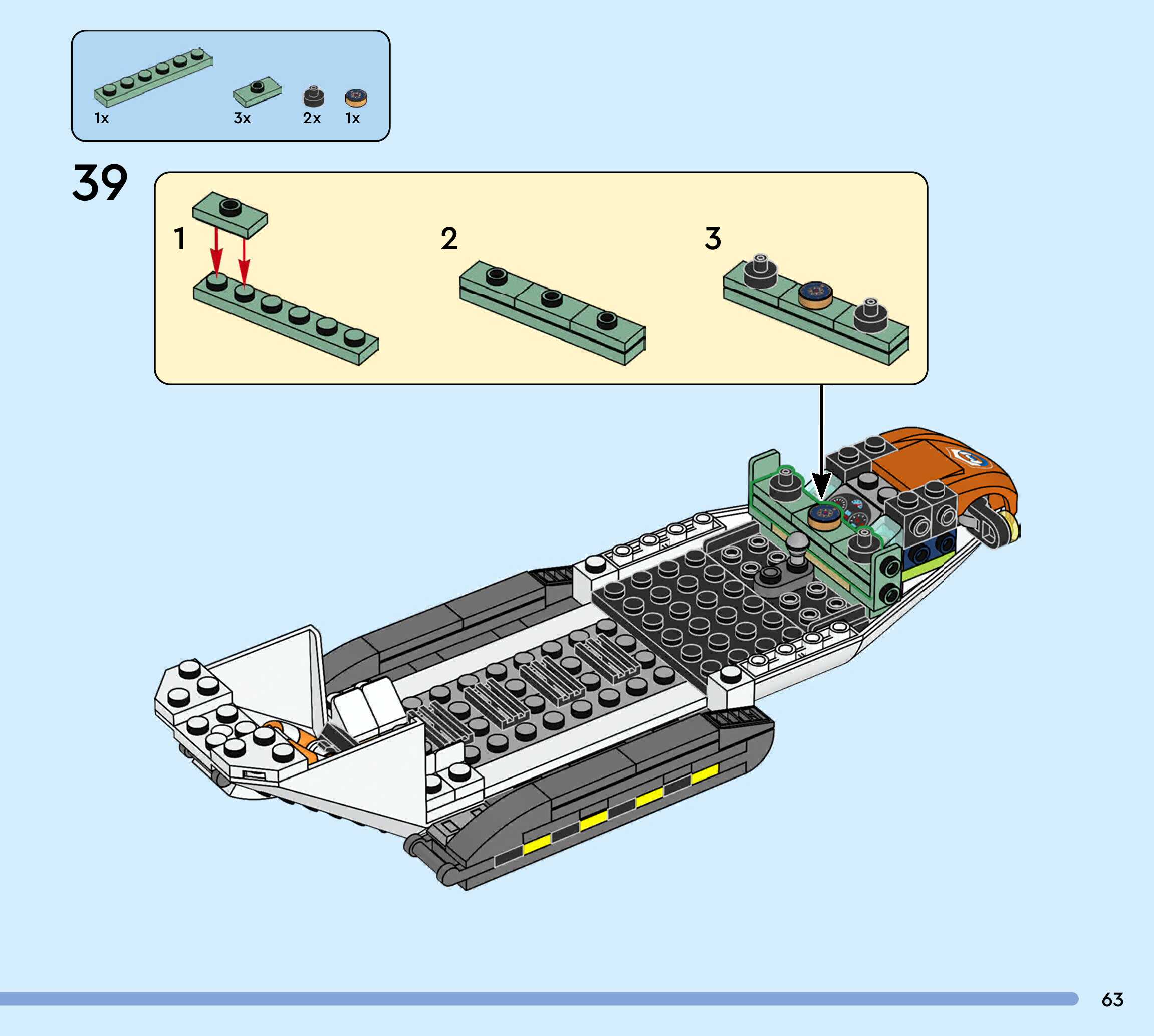 1x 3x 2x 1x

39

1

2

3

63