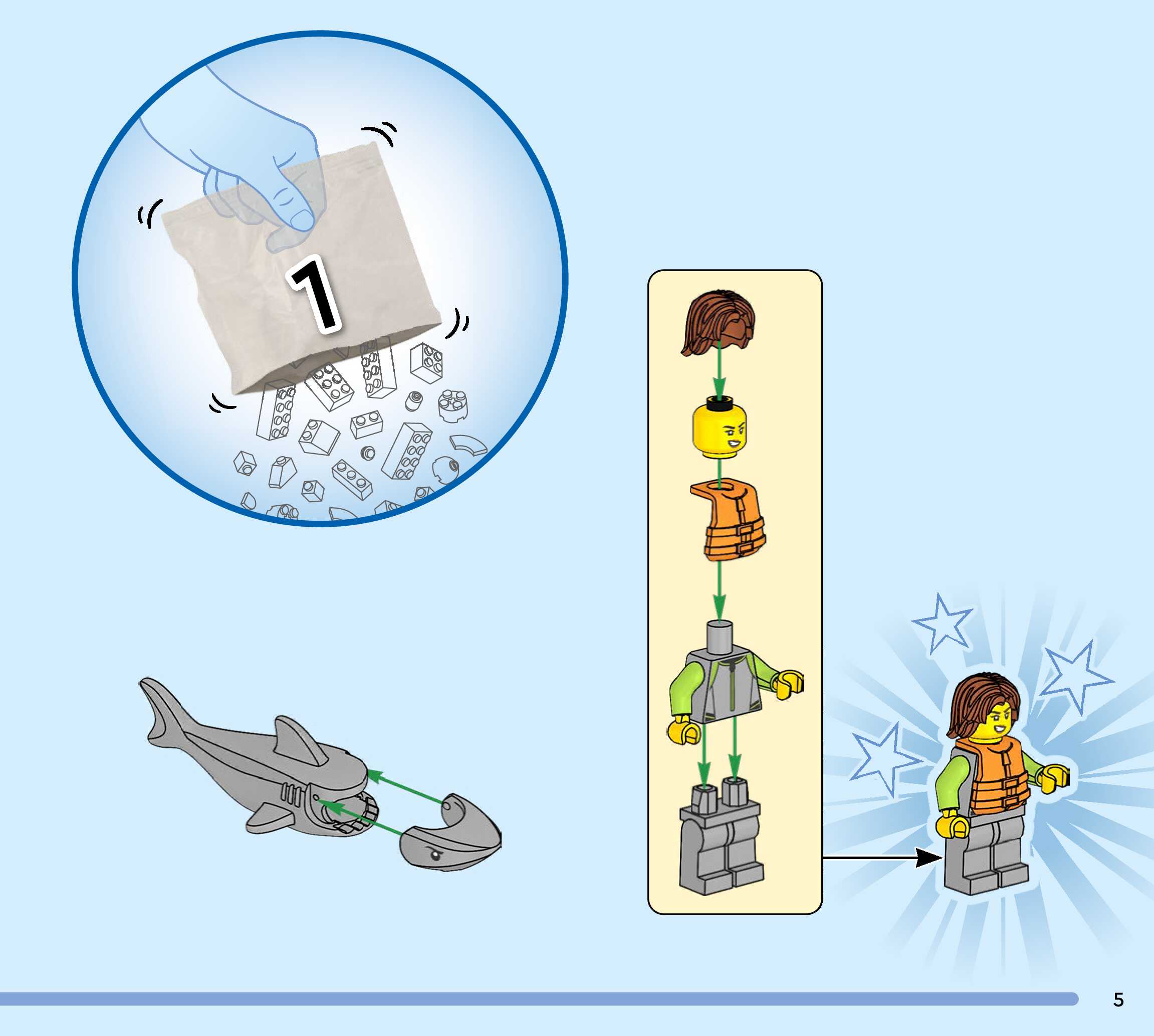 1

5