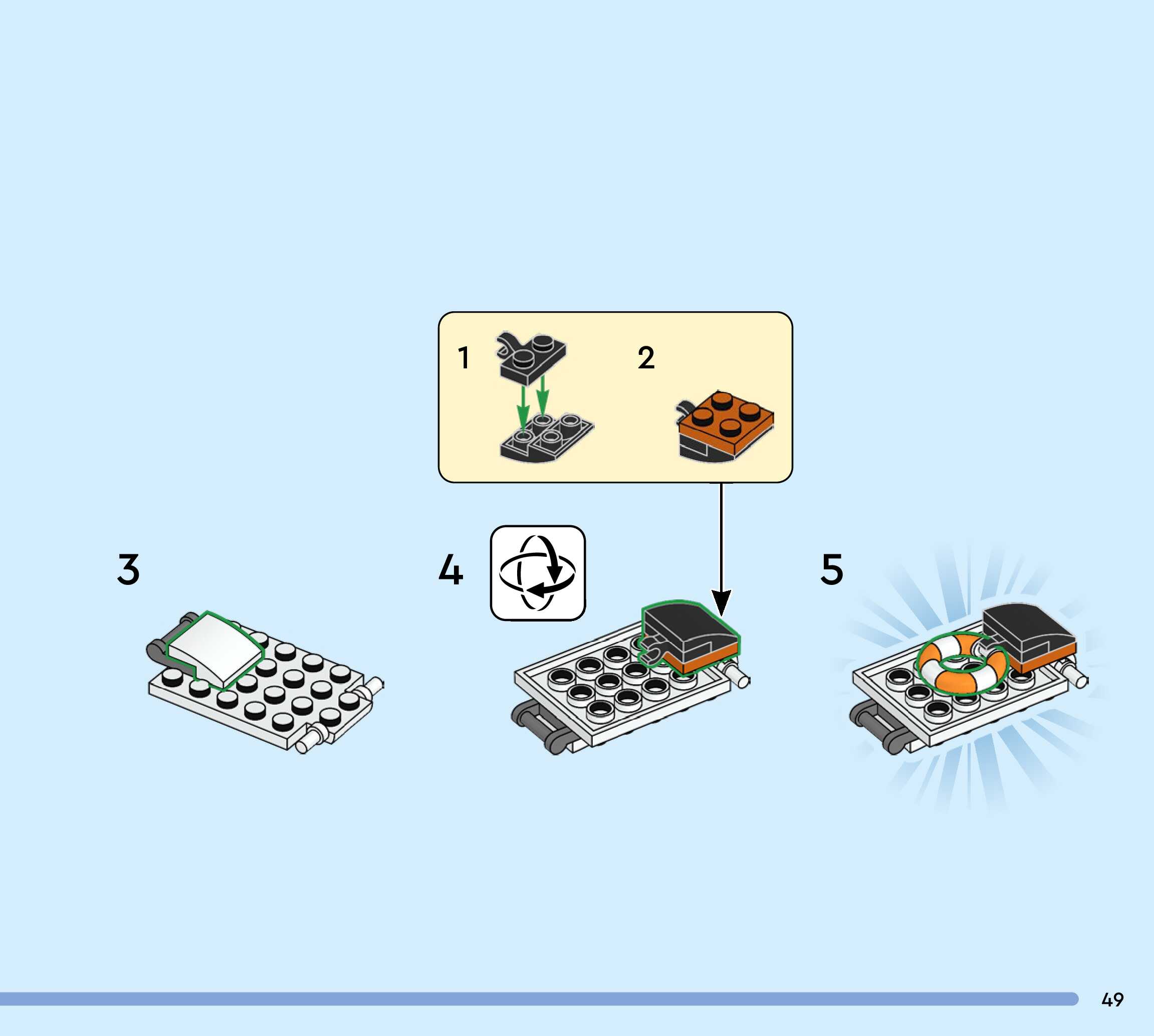 1

2

3

4

5

49