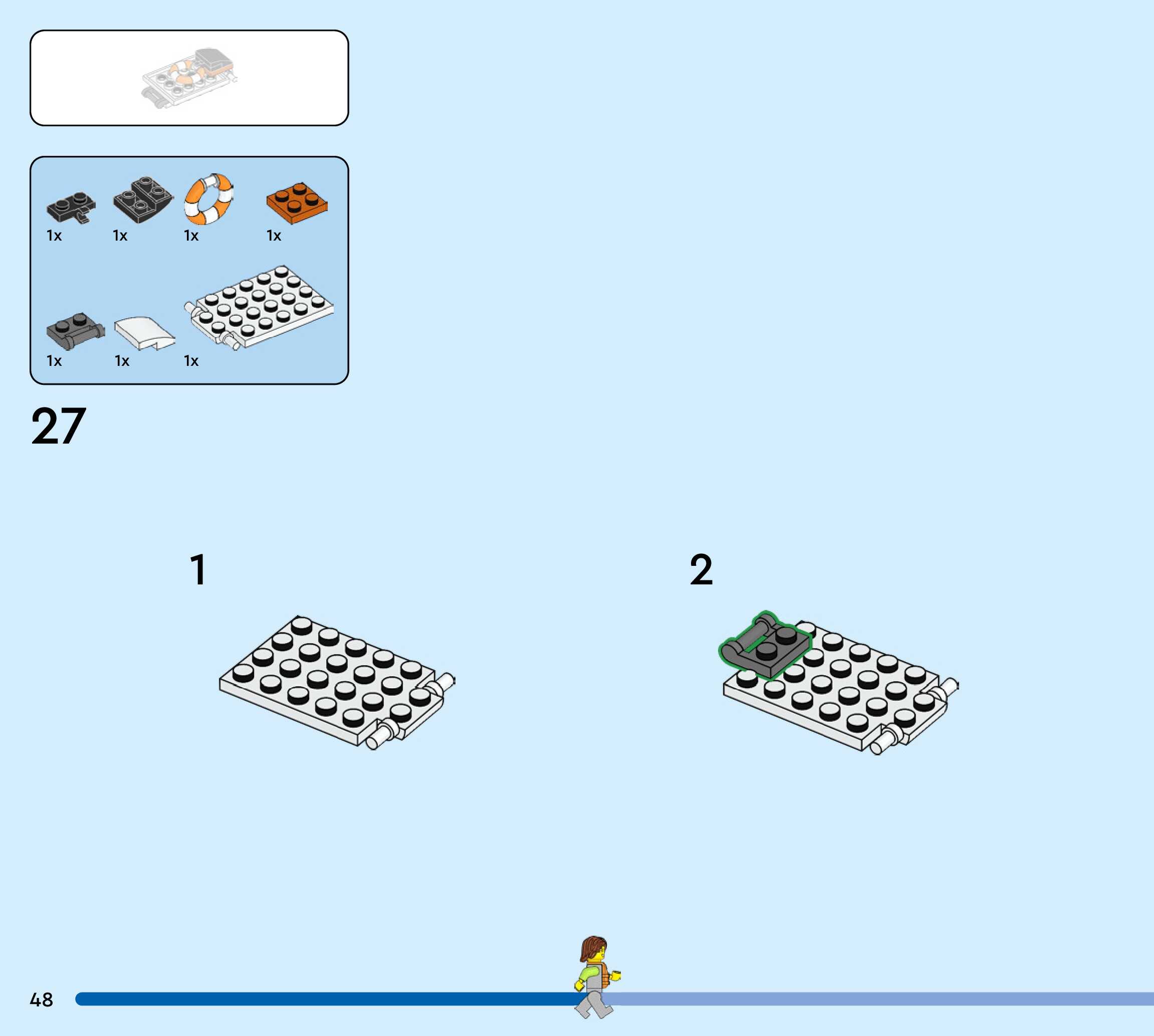 1x 1x 1x 1x

1x 1x 1x

27

1

2

48