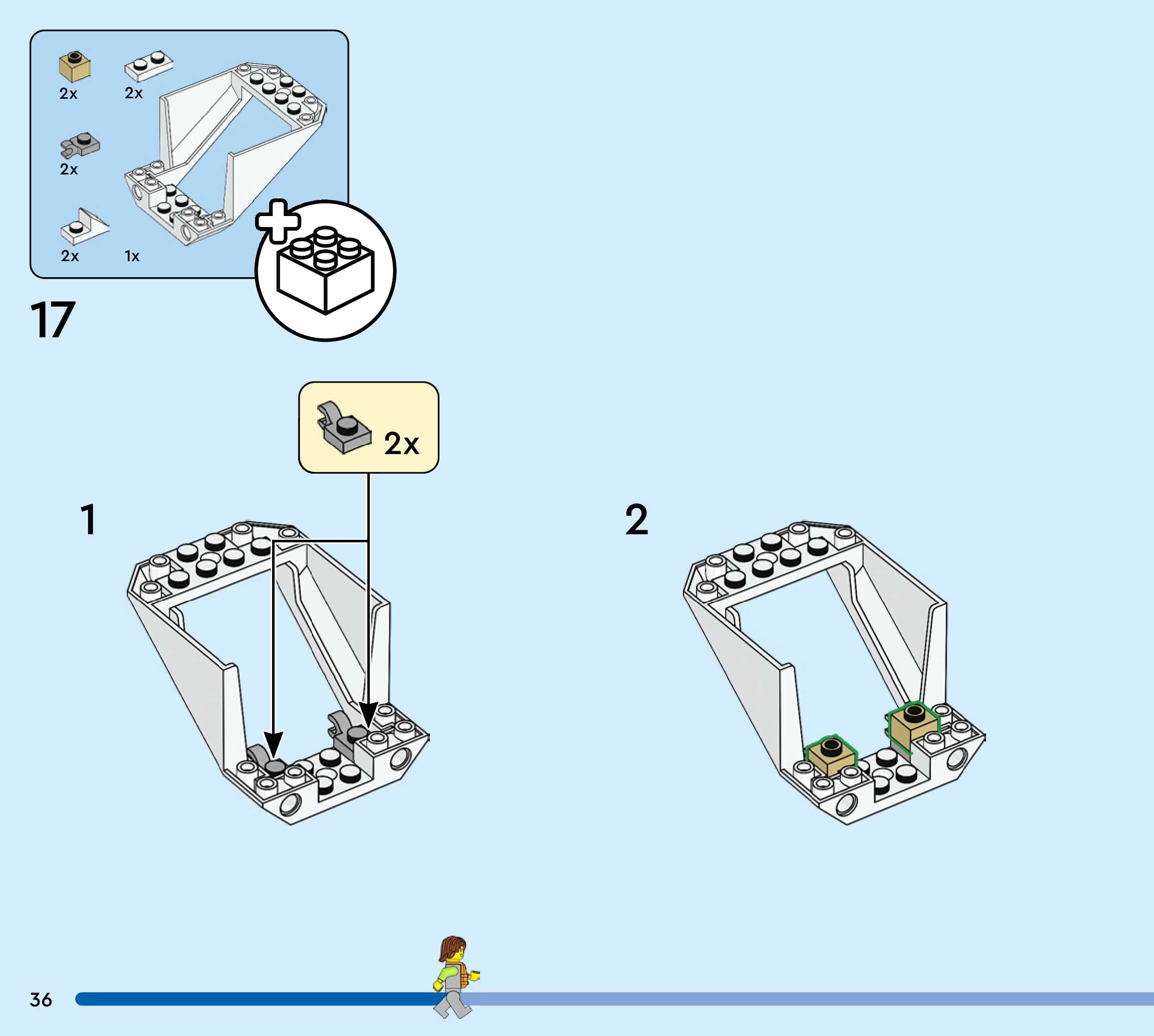 2x
2x
2x
2x
1x

17

2x

1

2

36