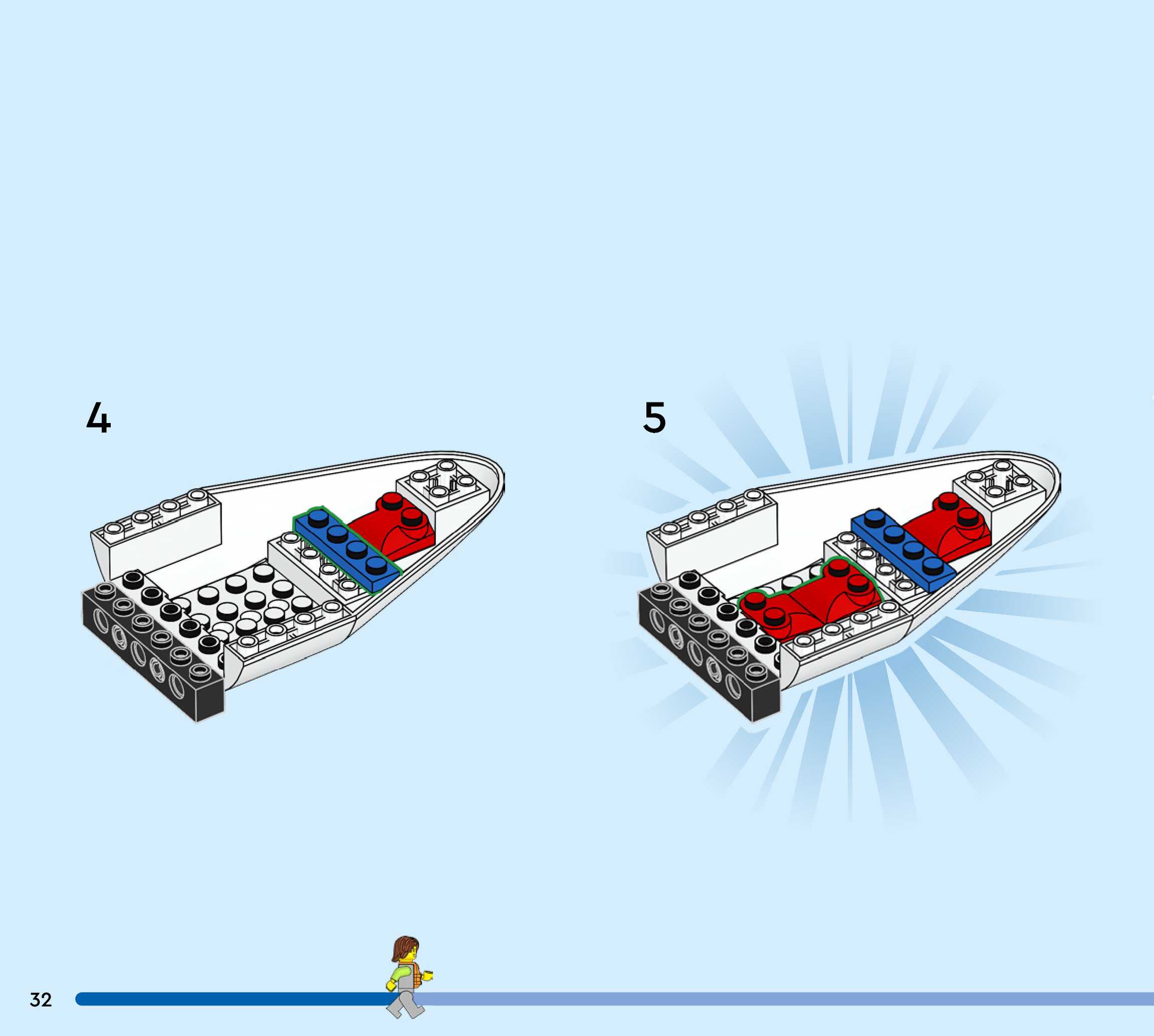 4

5

32