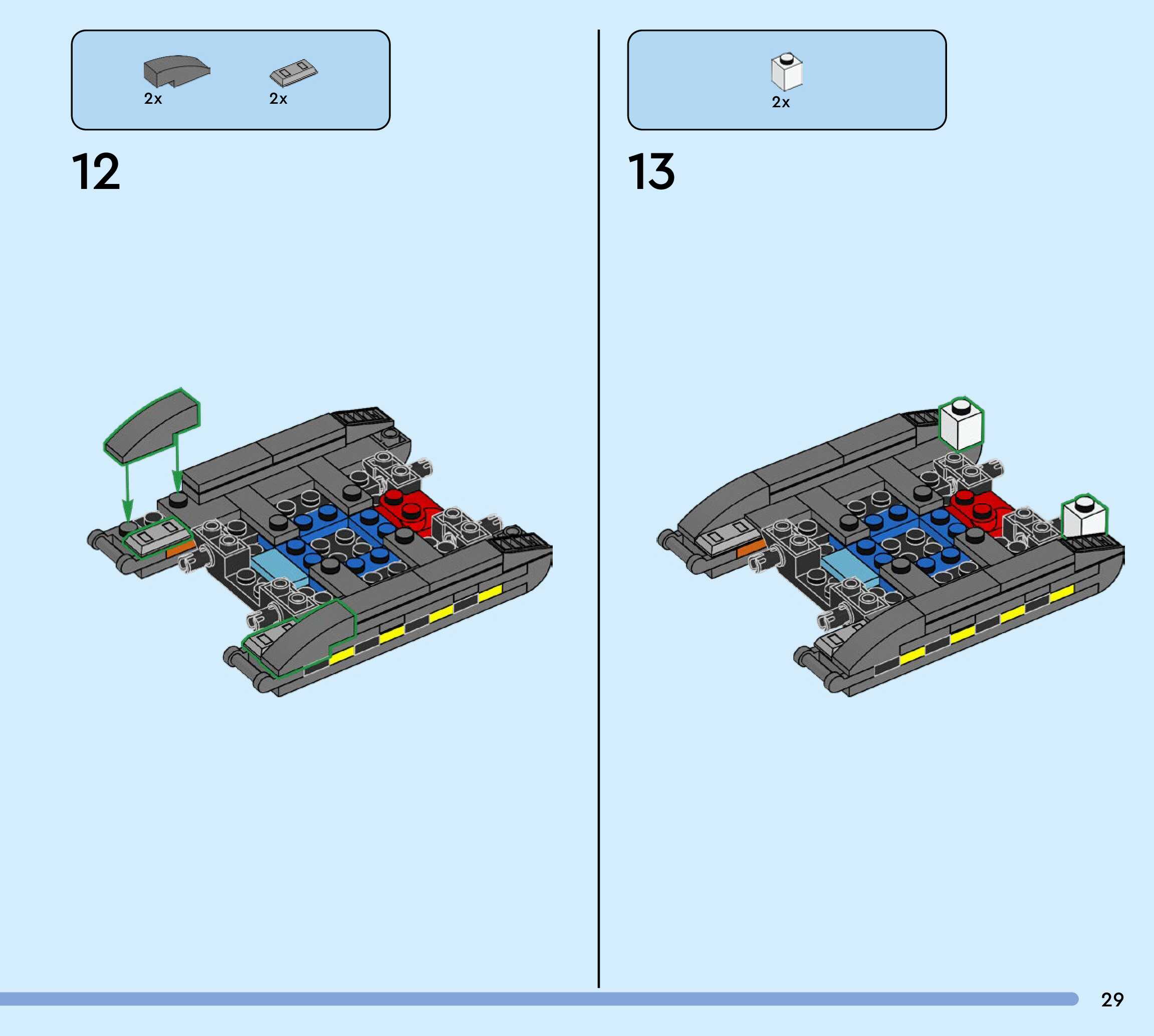 2x

2x

12

2x

13

29