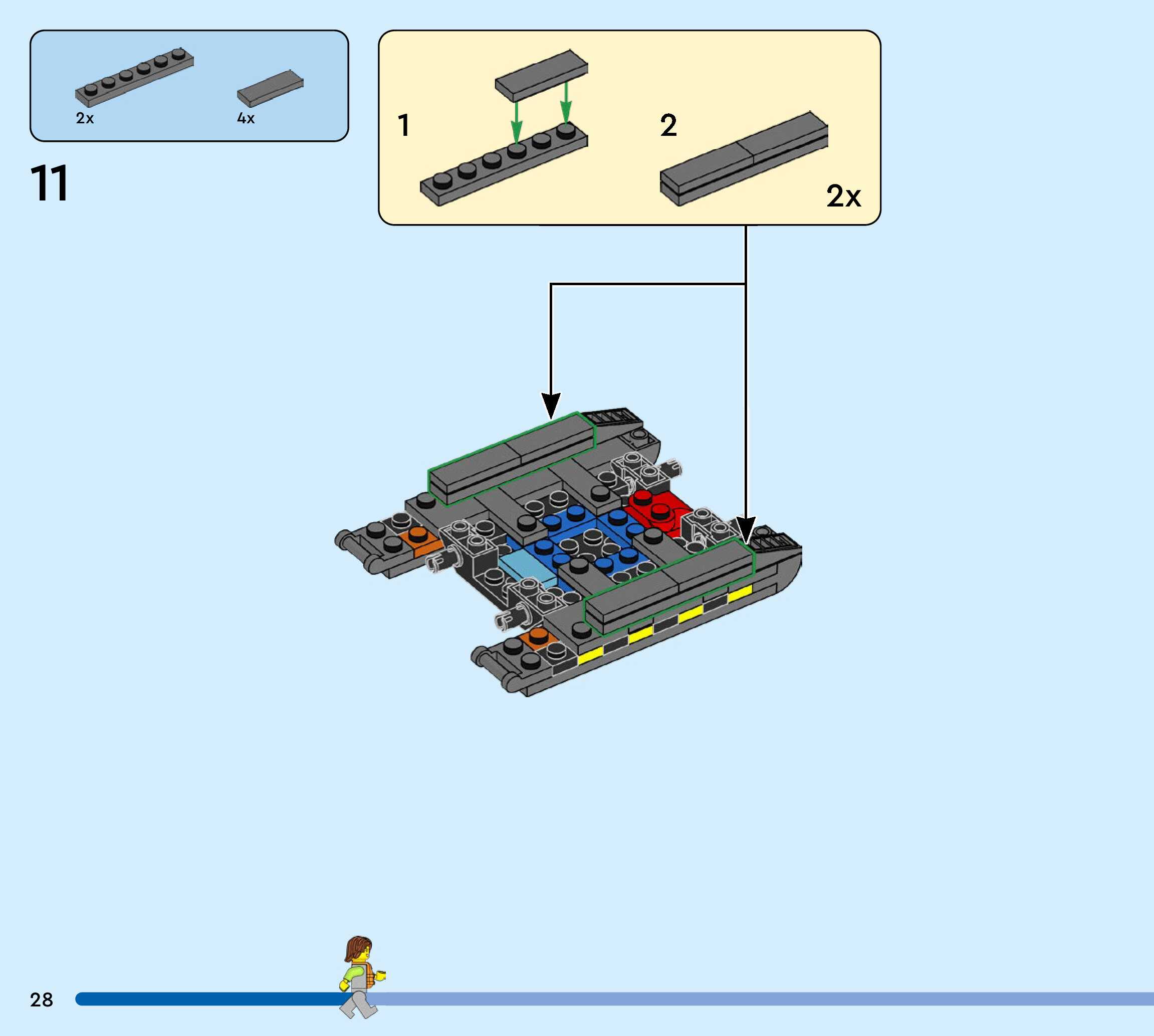 2x
4x

11

1

2

2x

28