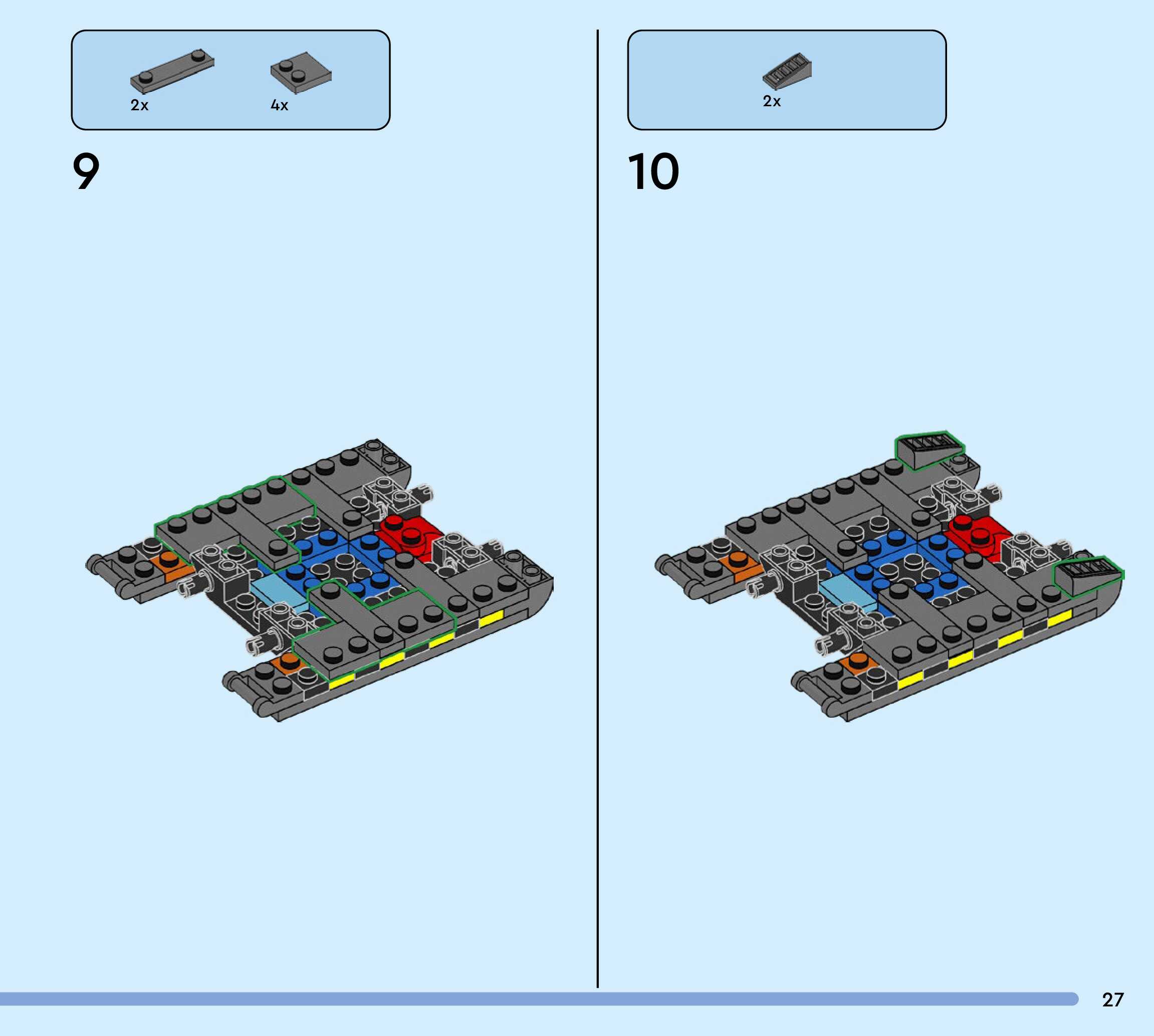 2x 4x

9

2x

10

27