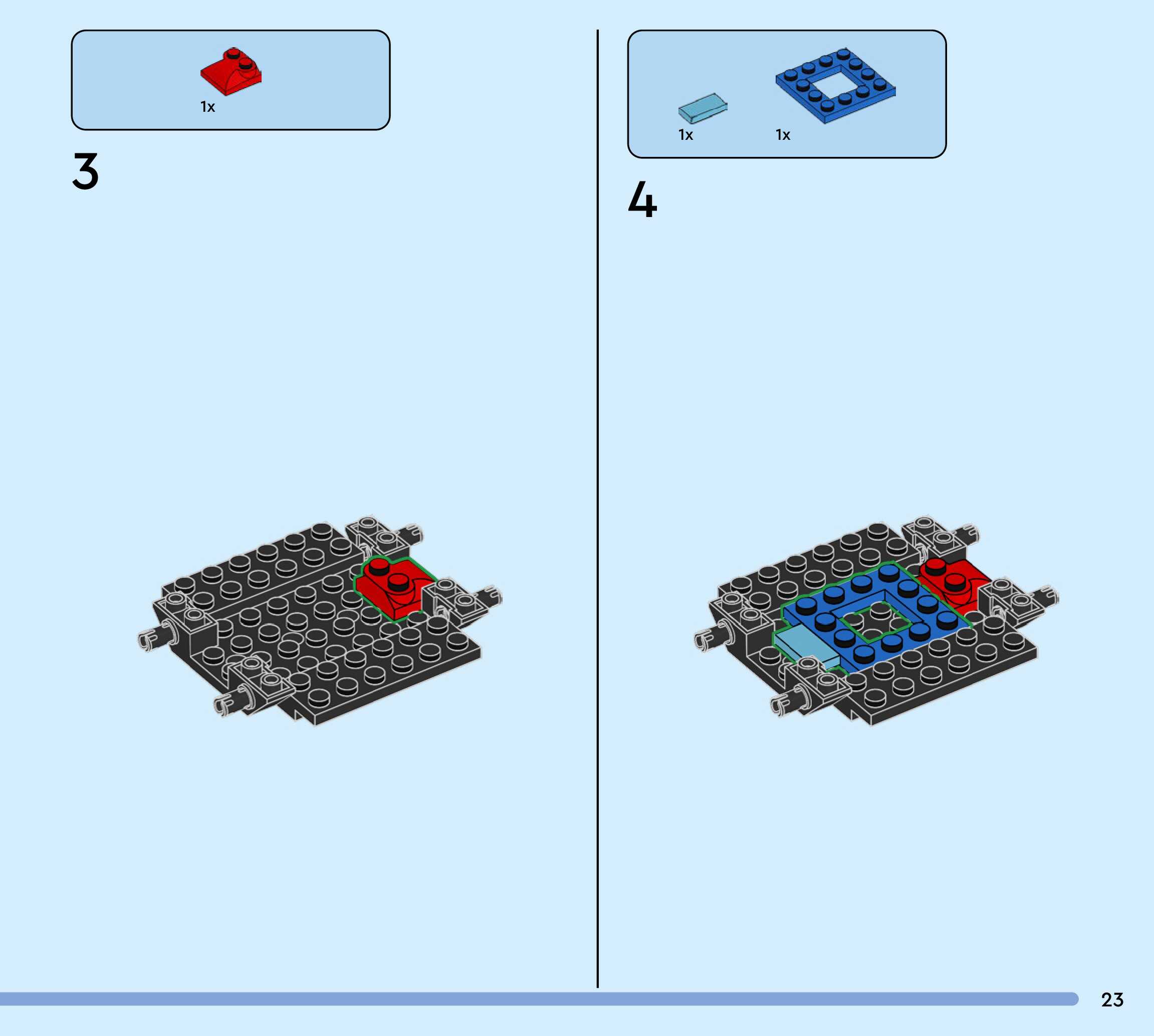 1x

3

1x 1x

4

23