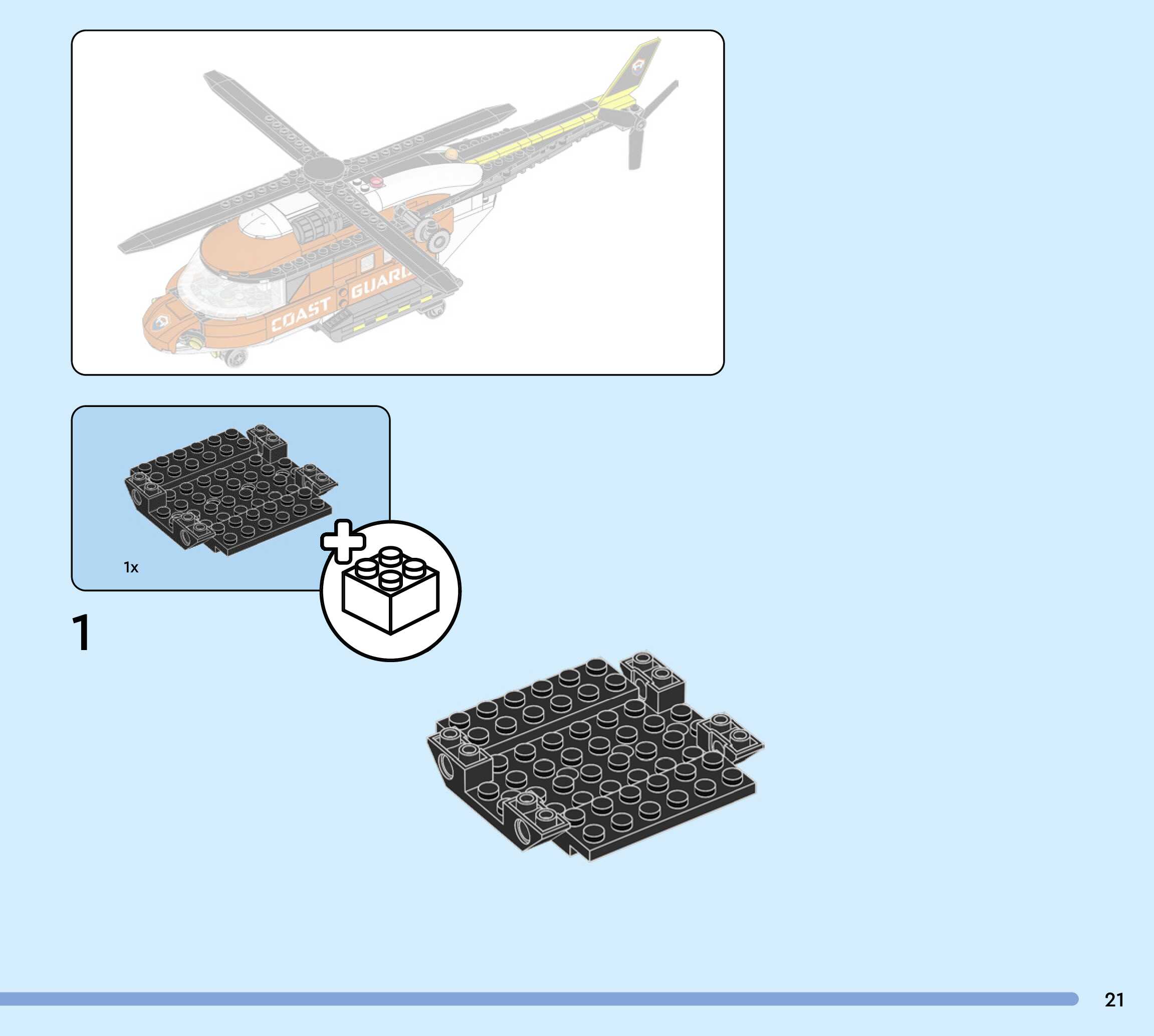 COAST GUARD

1x

1

21