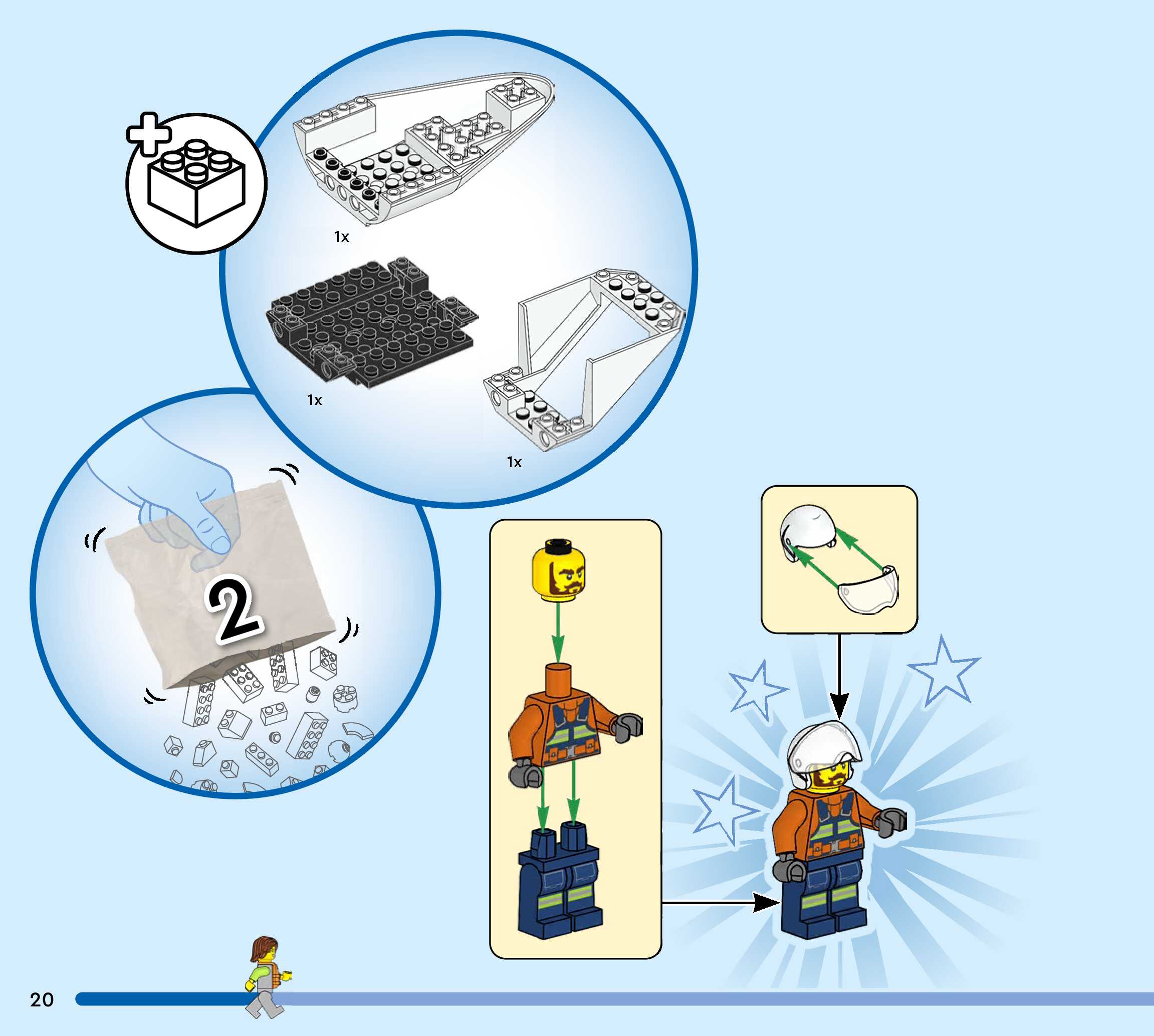 1x

1x

1x

2

20