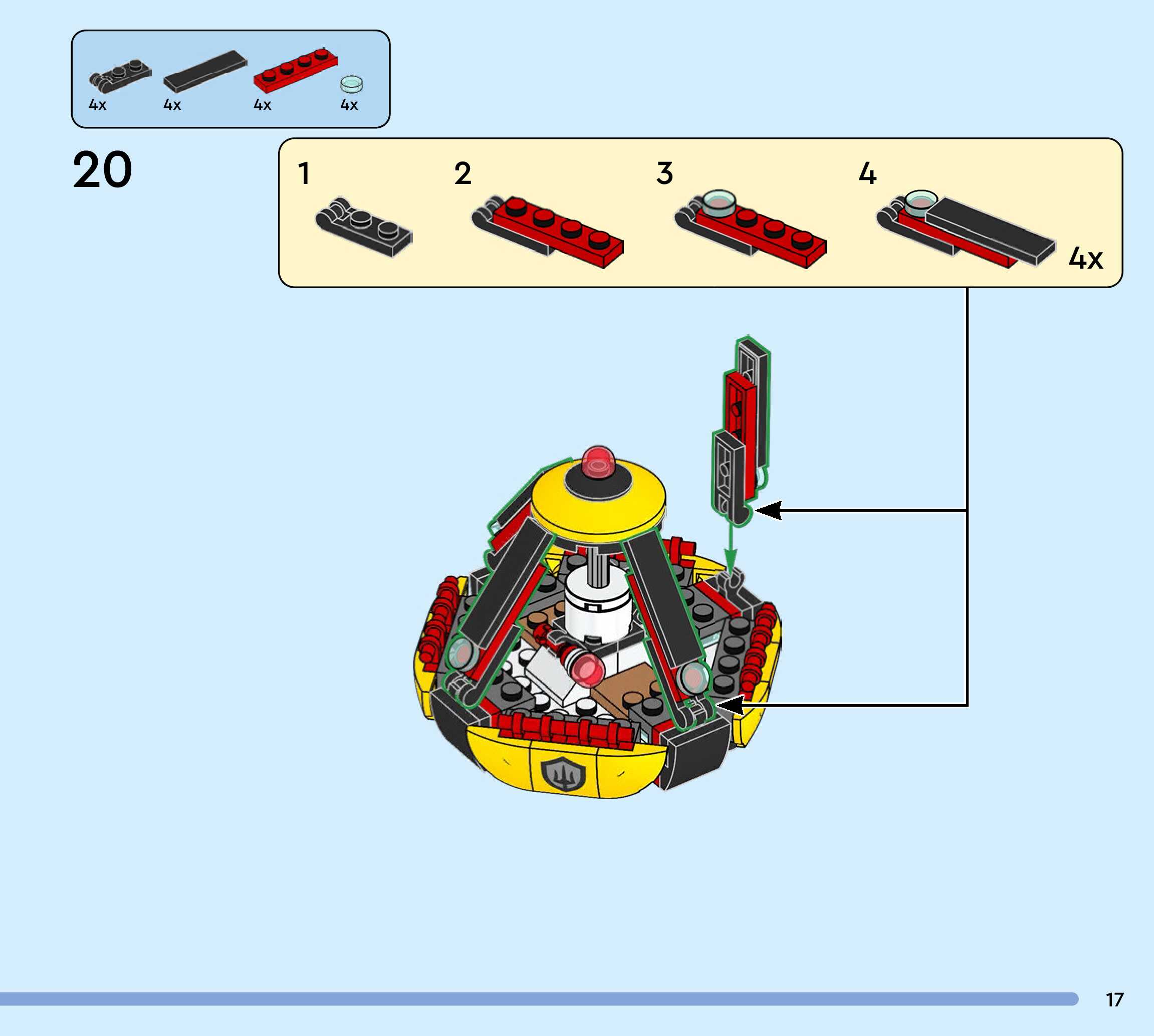 4x 4x 4x 4x

20

1 2 3 4

4x

17