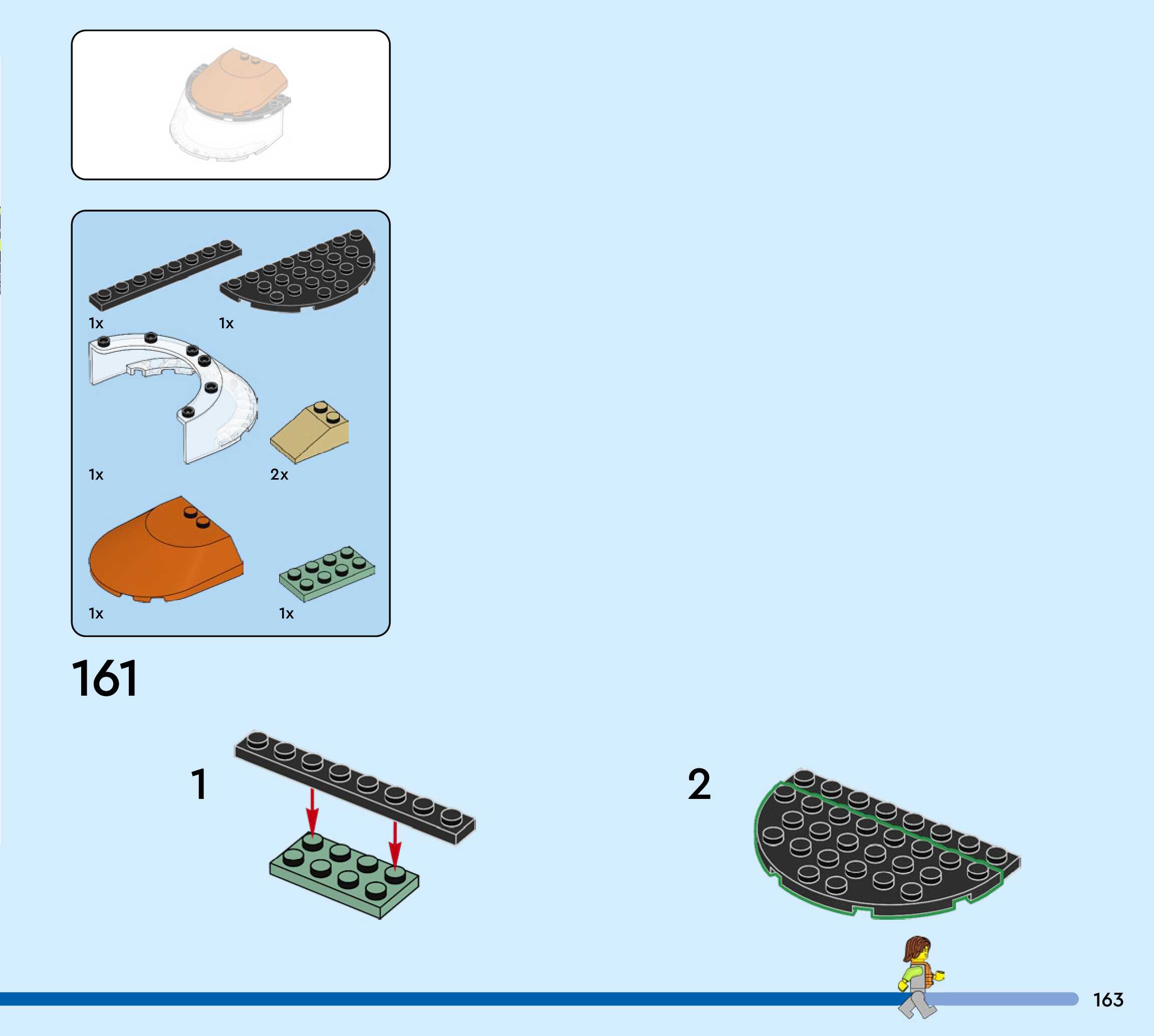 1x
1x
1x
2x
1x
1x

161

1

2

163