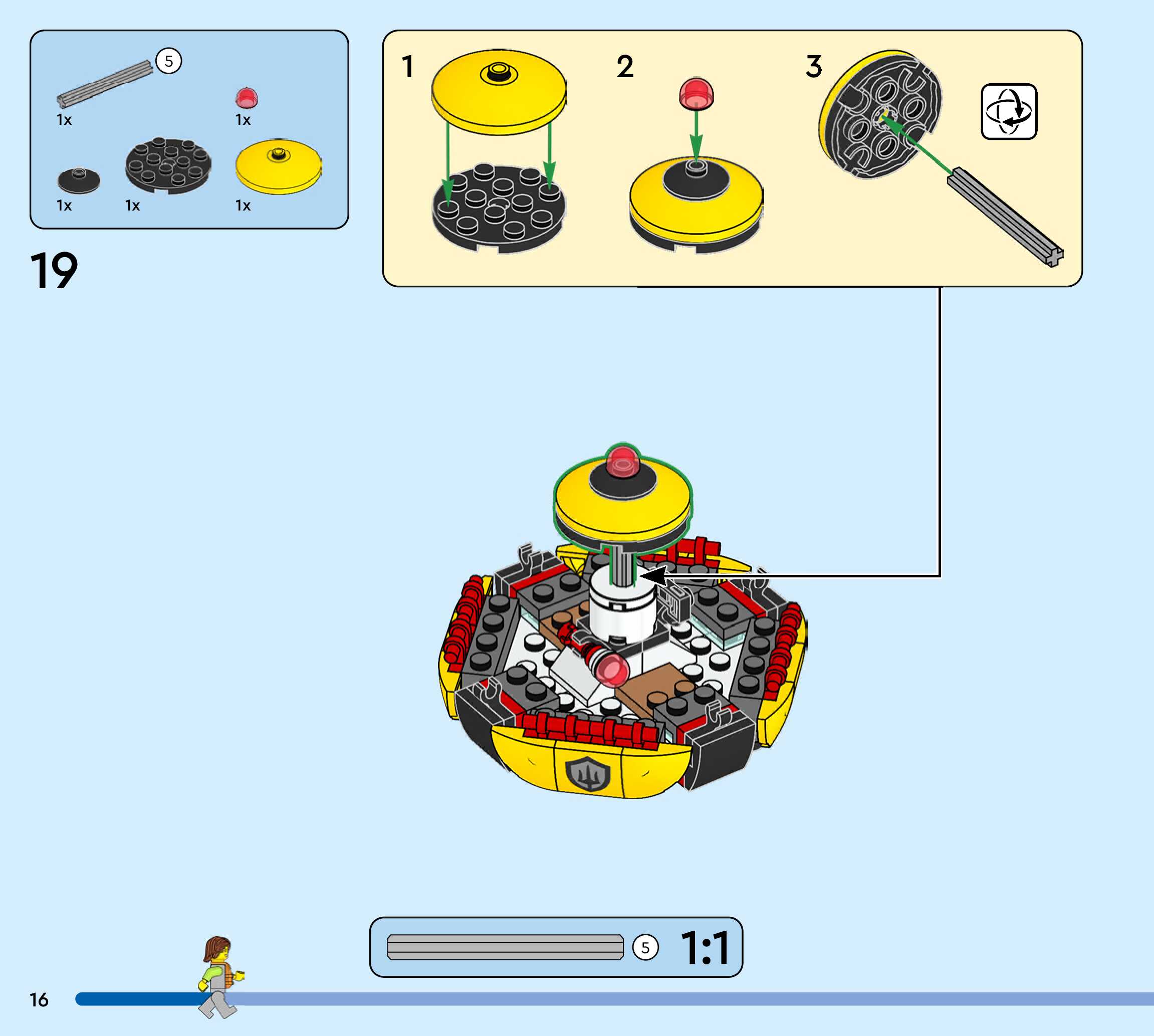 5

1x

1x

1x

1x

1x

19

1

2

3

5

1:1

16