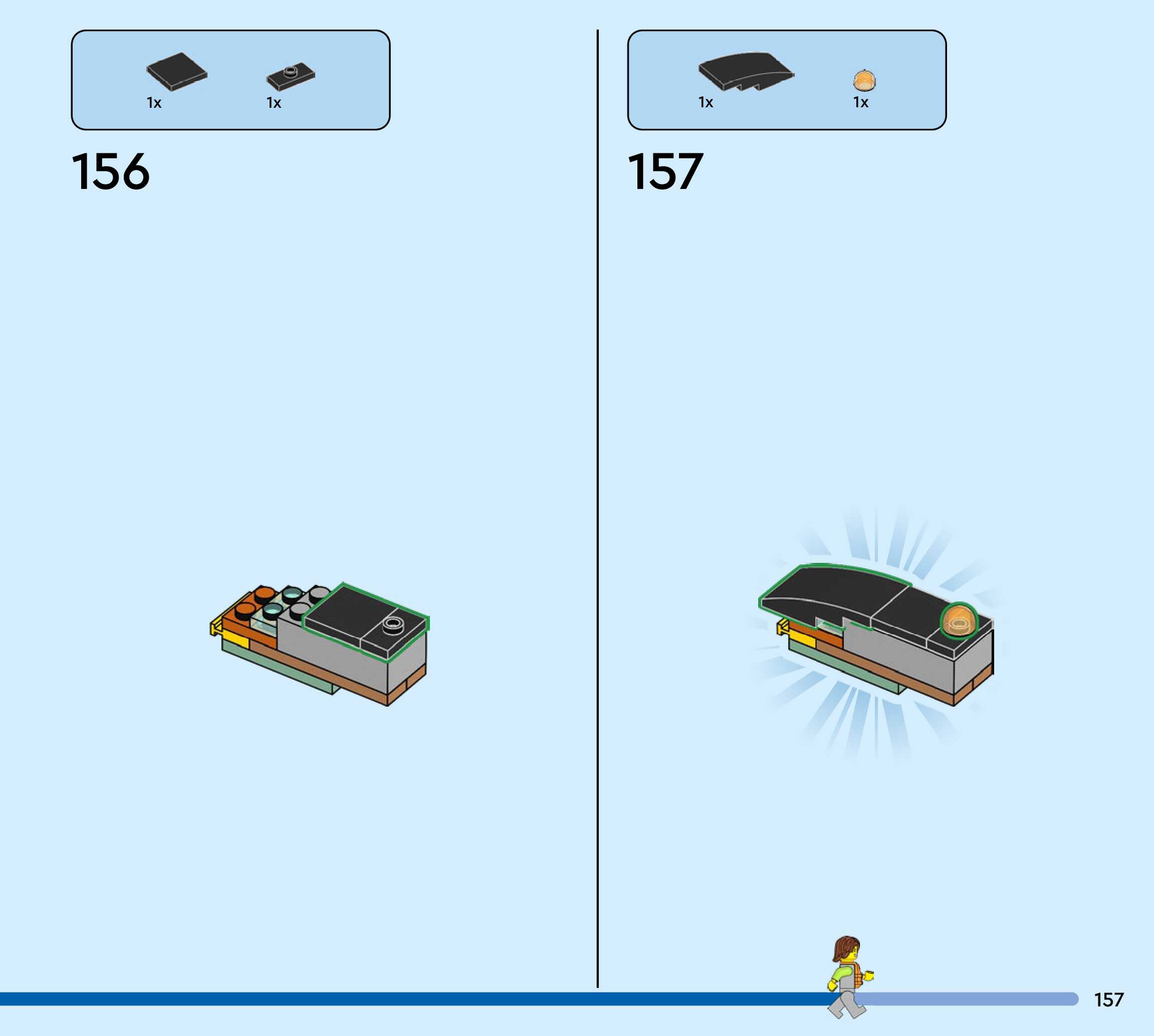 1x 1x

156

1x 1x

157

157