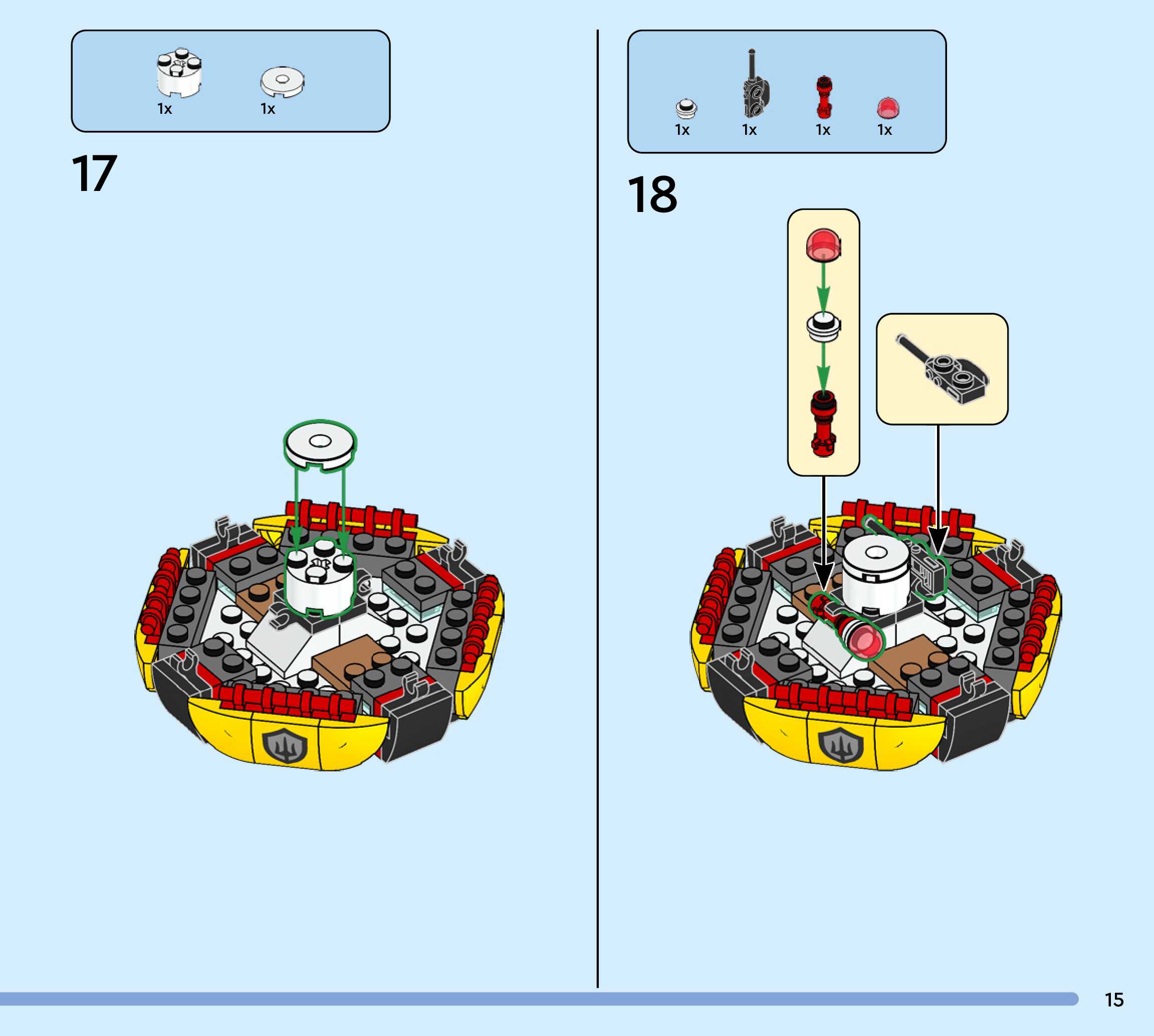 1x 1x

17

1x 1x 1x 1x

18

15