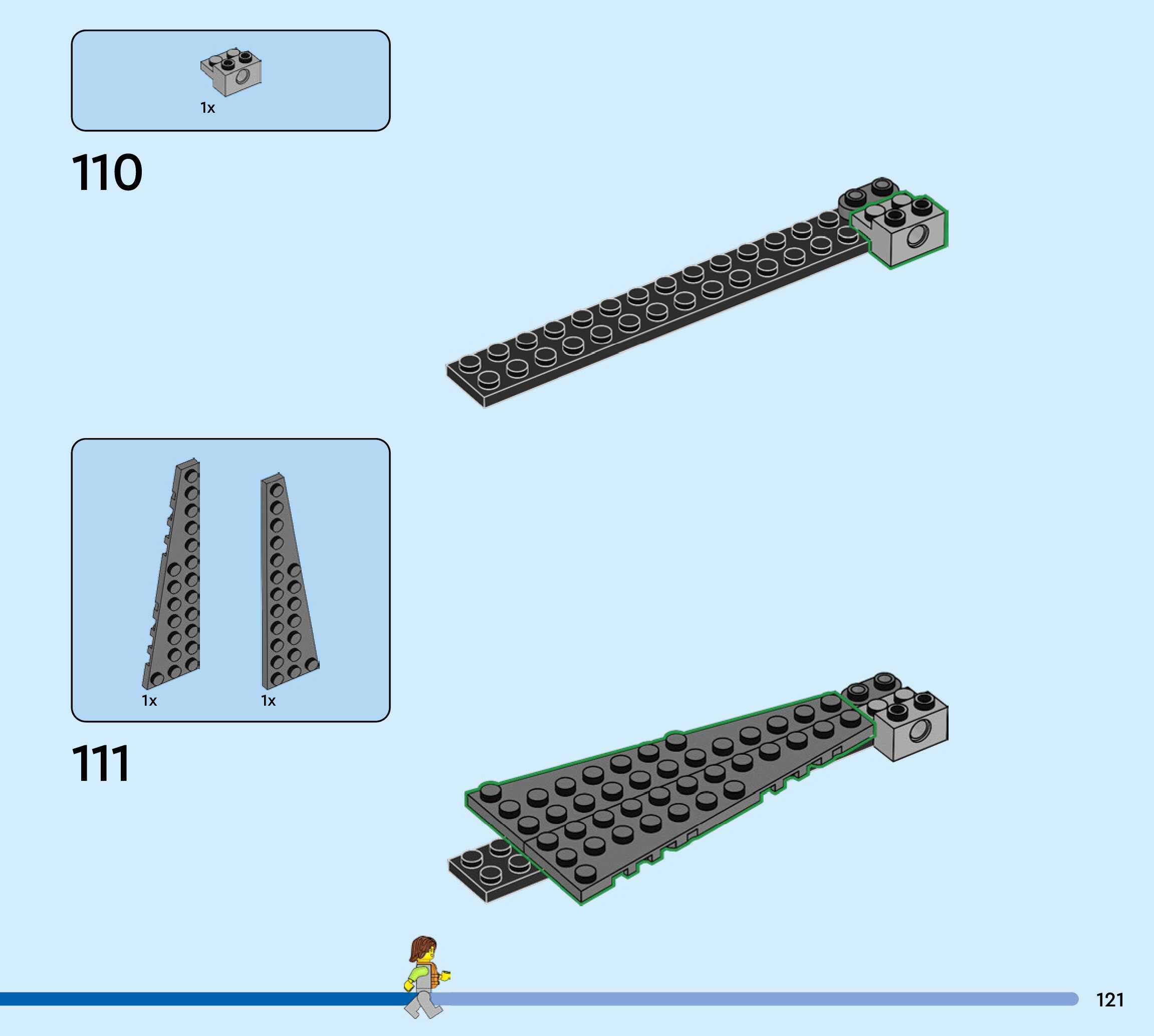 1x

110

1x

1x

111

121