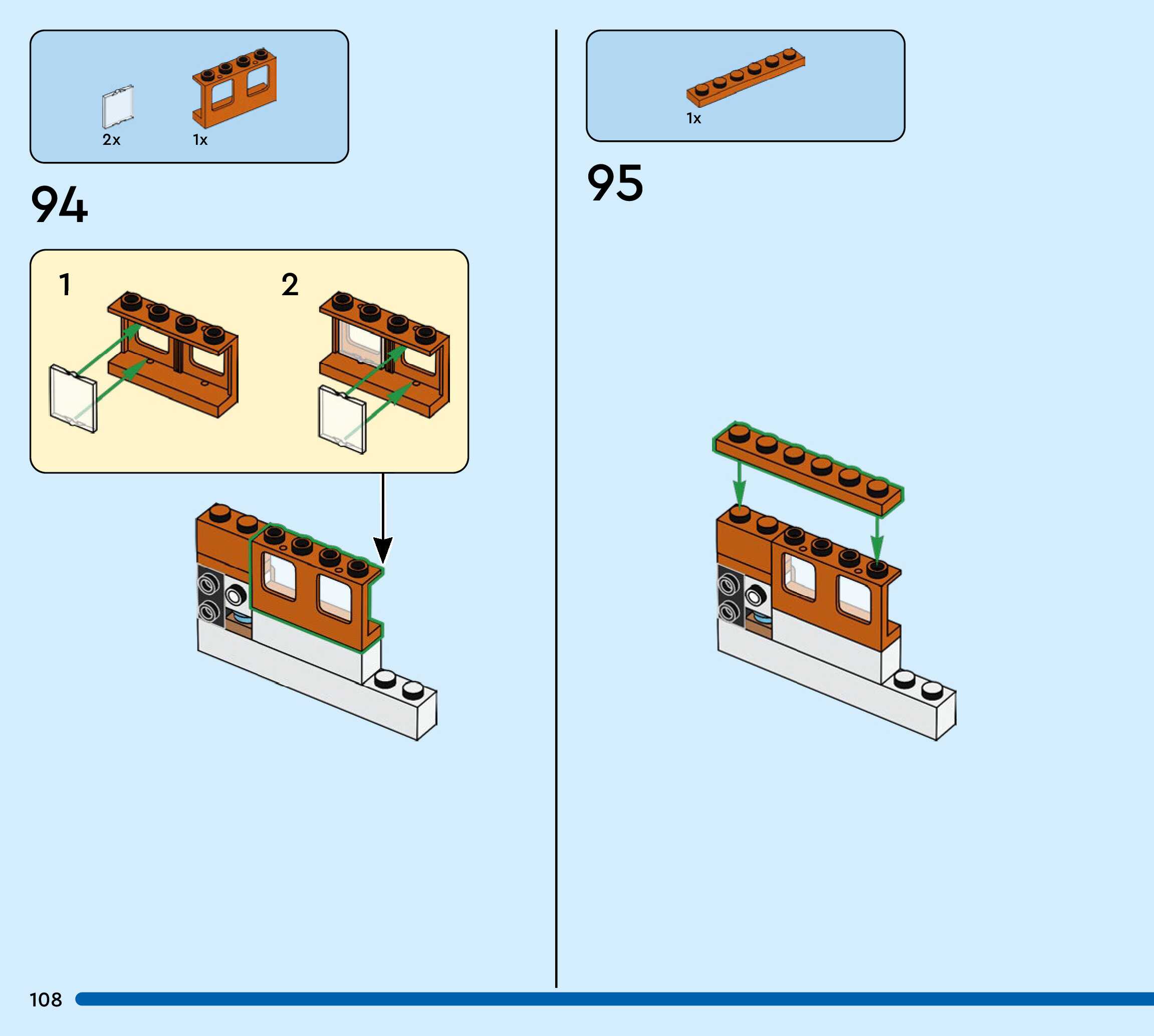 2x 1x

94

1

2

1x

95

108