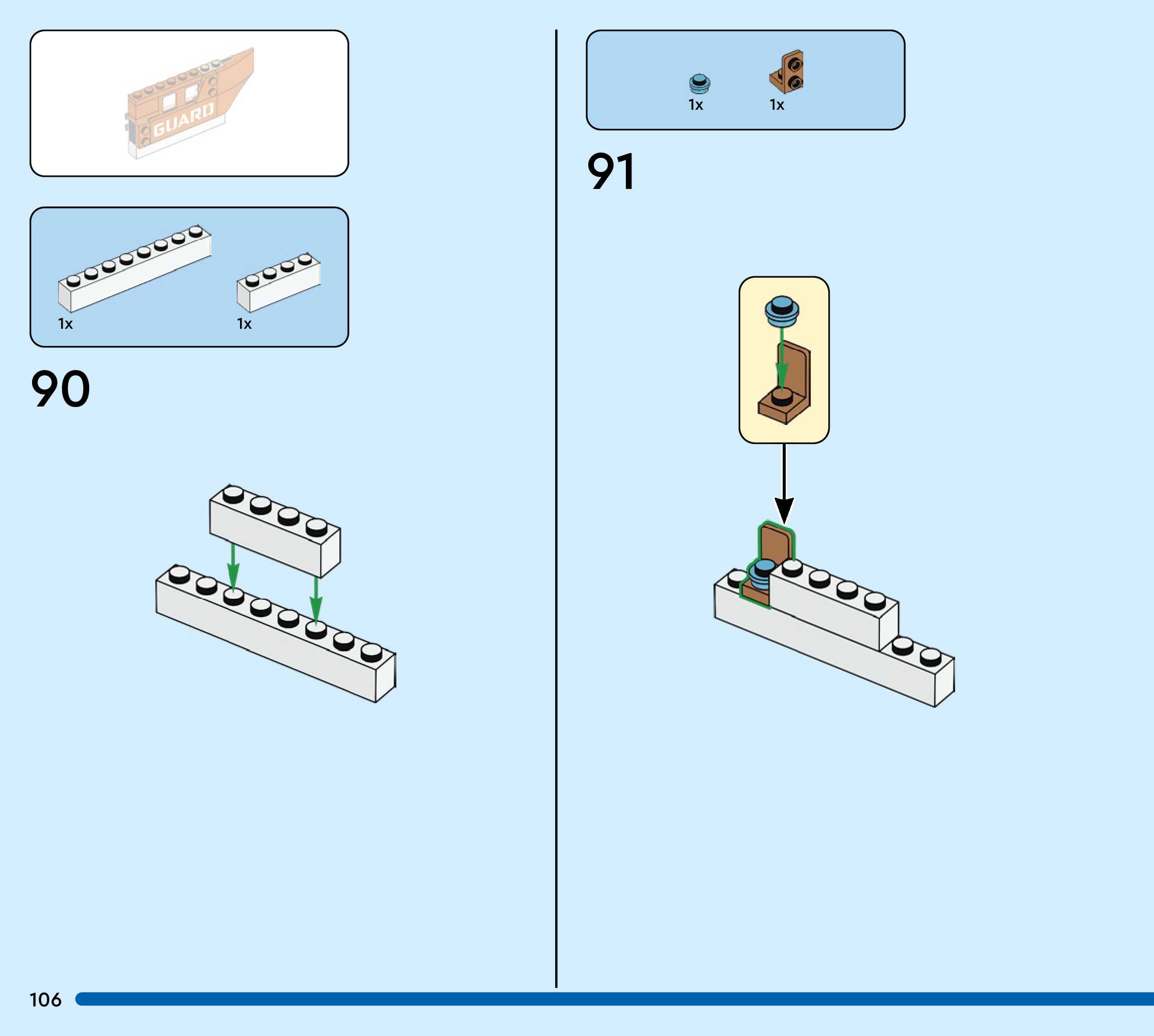 GUARD

1x

1x

90

1x

1x

91

106