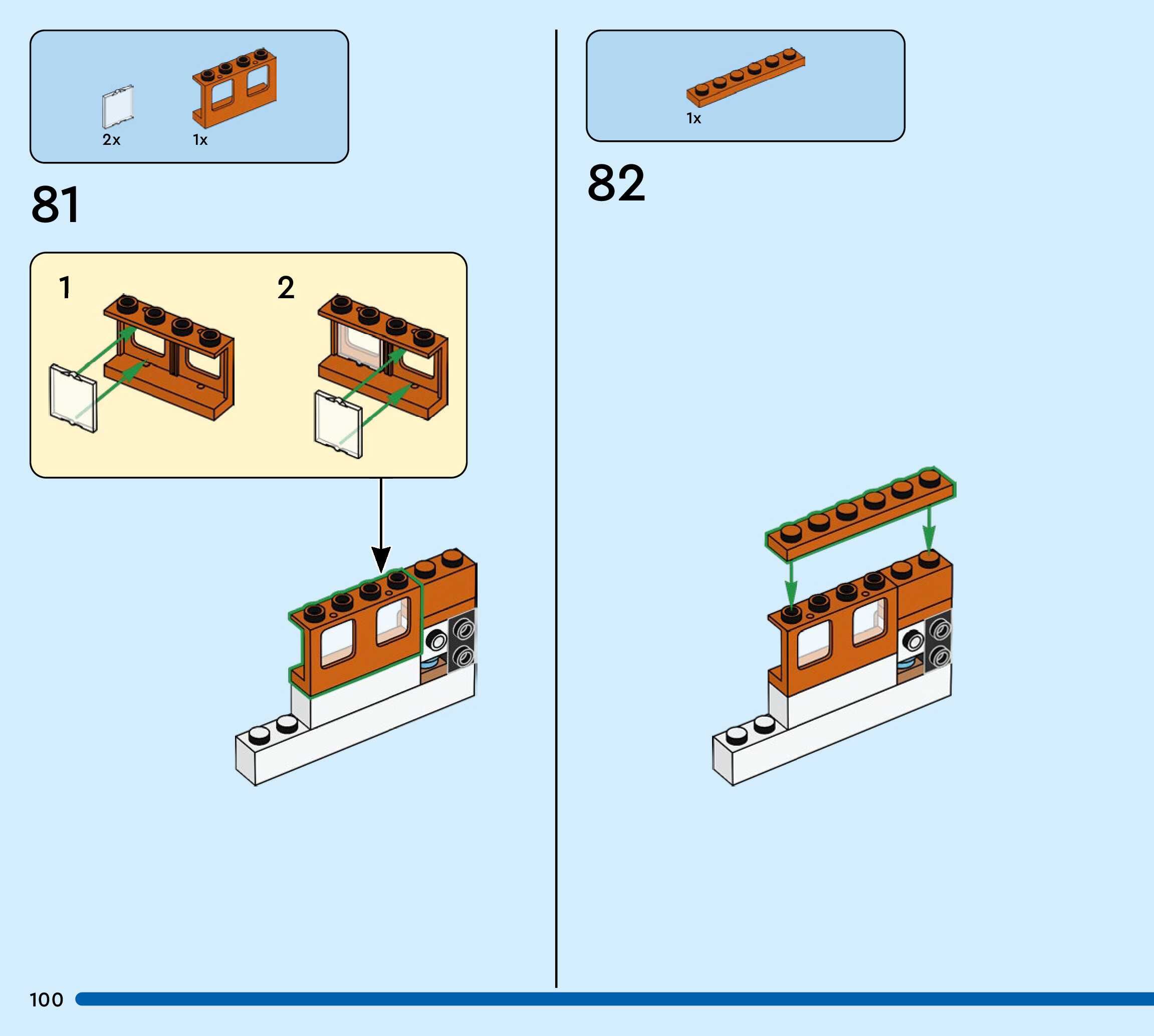 2x 1x

81

1

2

1x

82

100