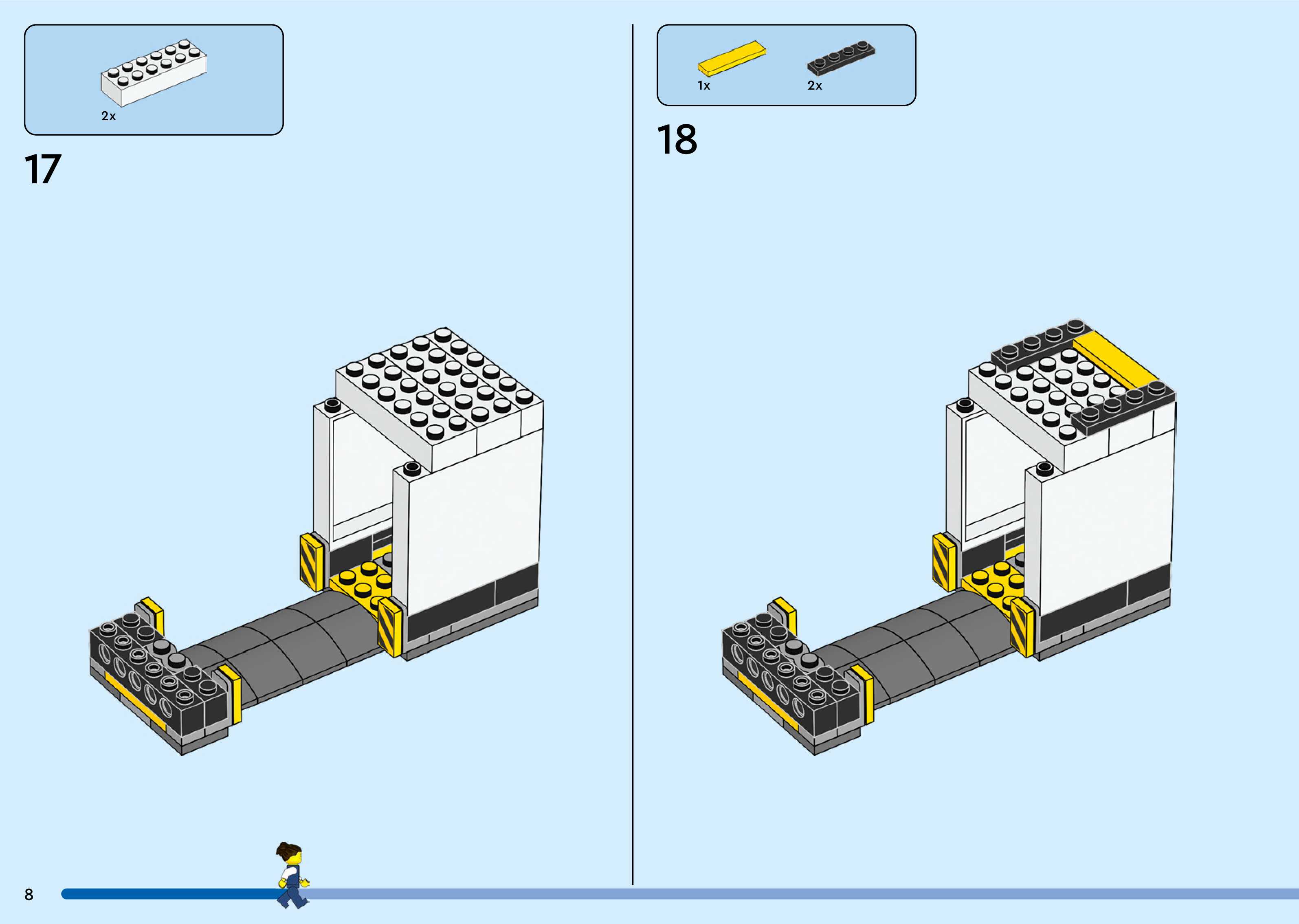 2x

17

1x

2x

18

8