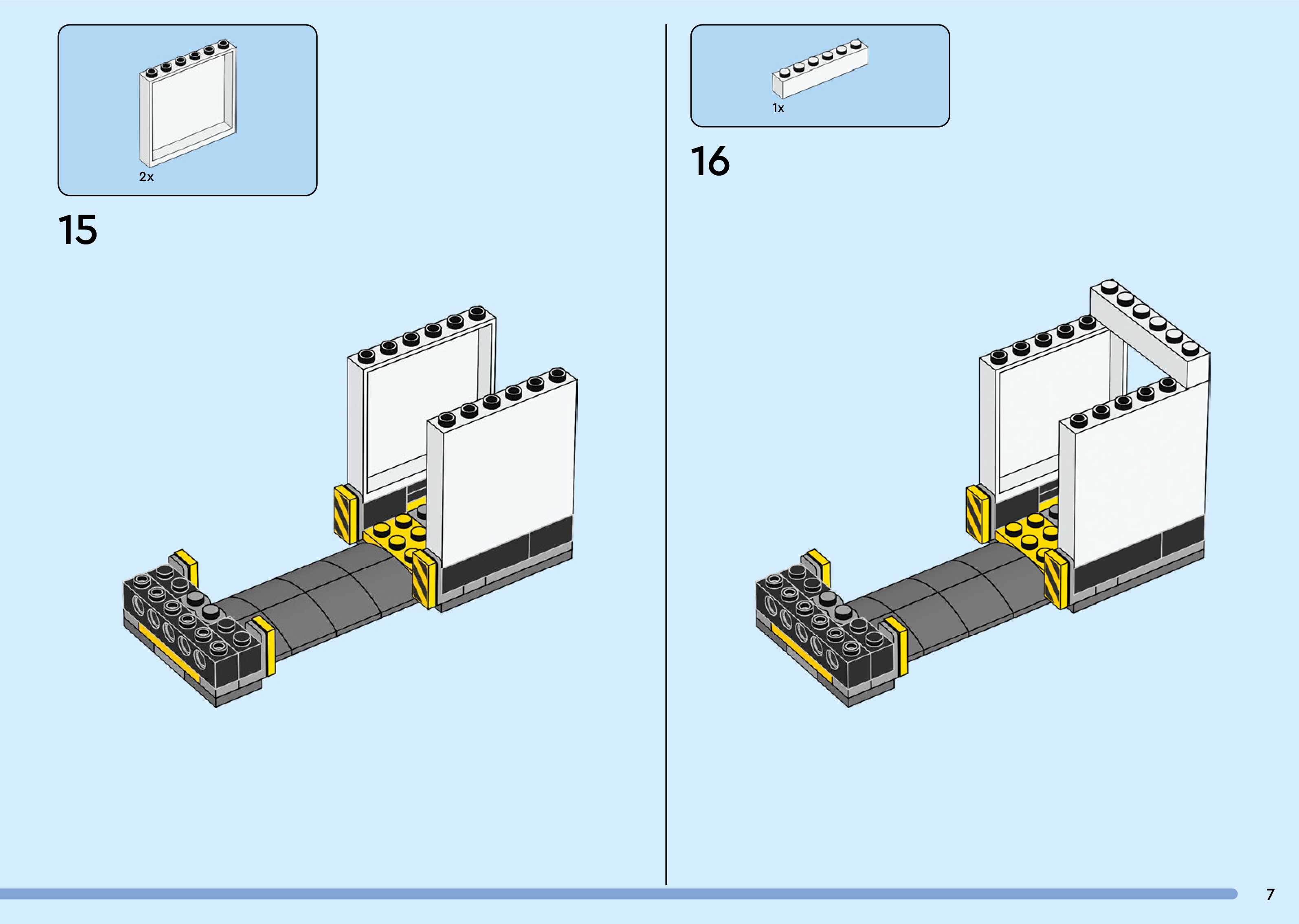 2x

15

1x

16

7