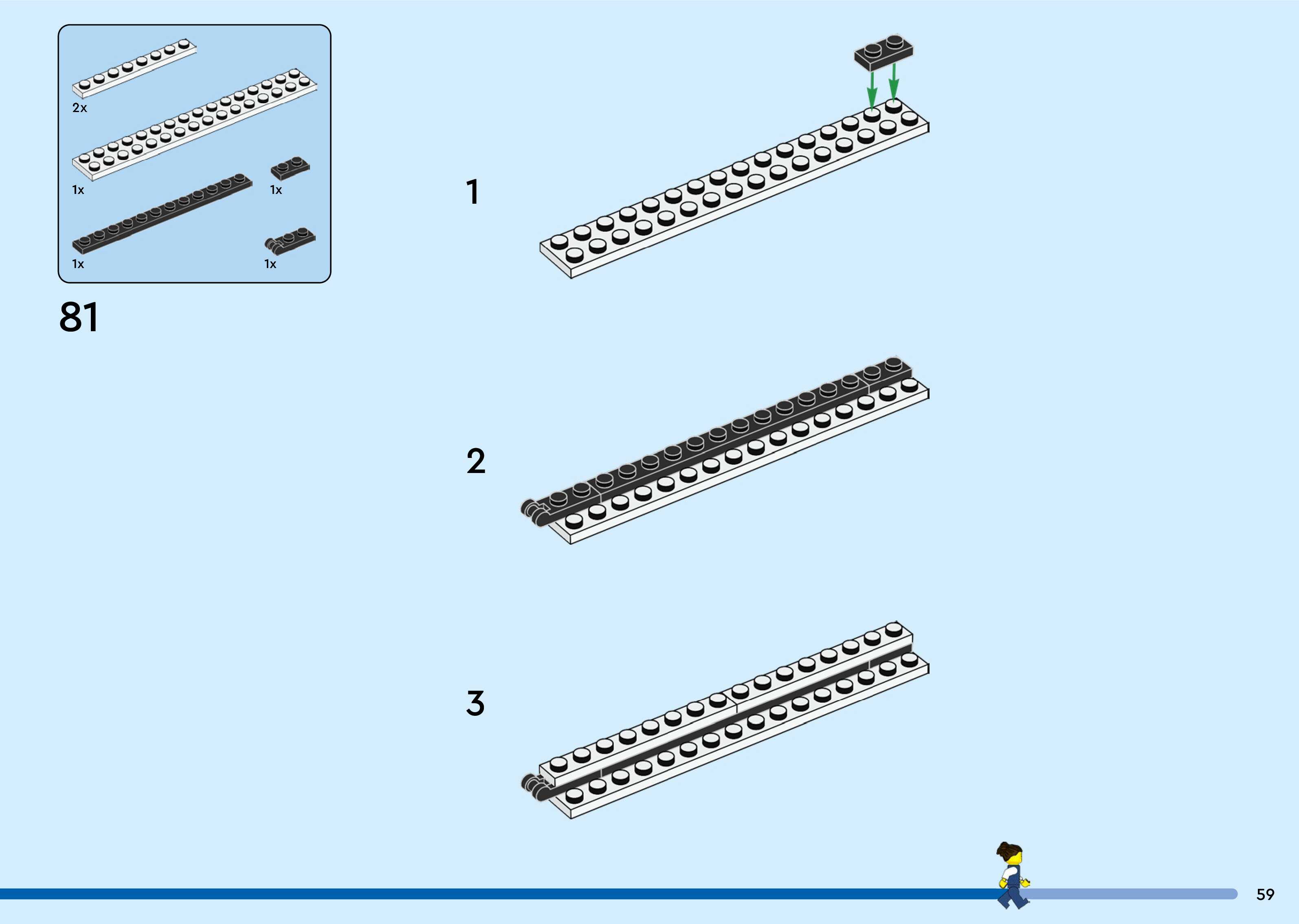 2x
1x
1x
1x
1x

81

1

2

3

59