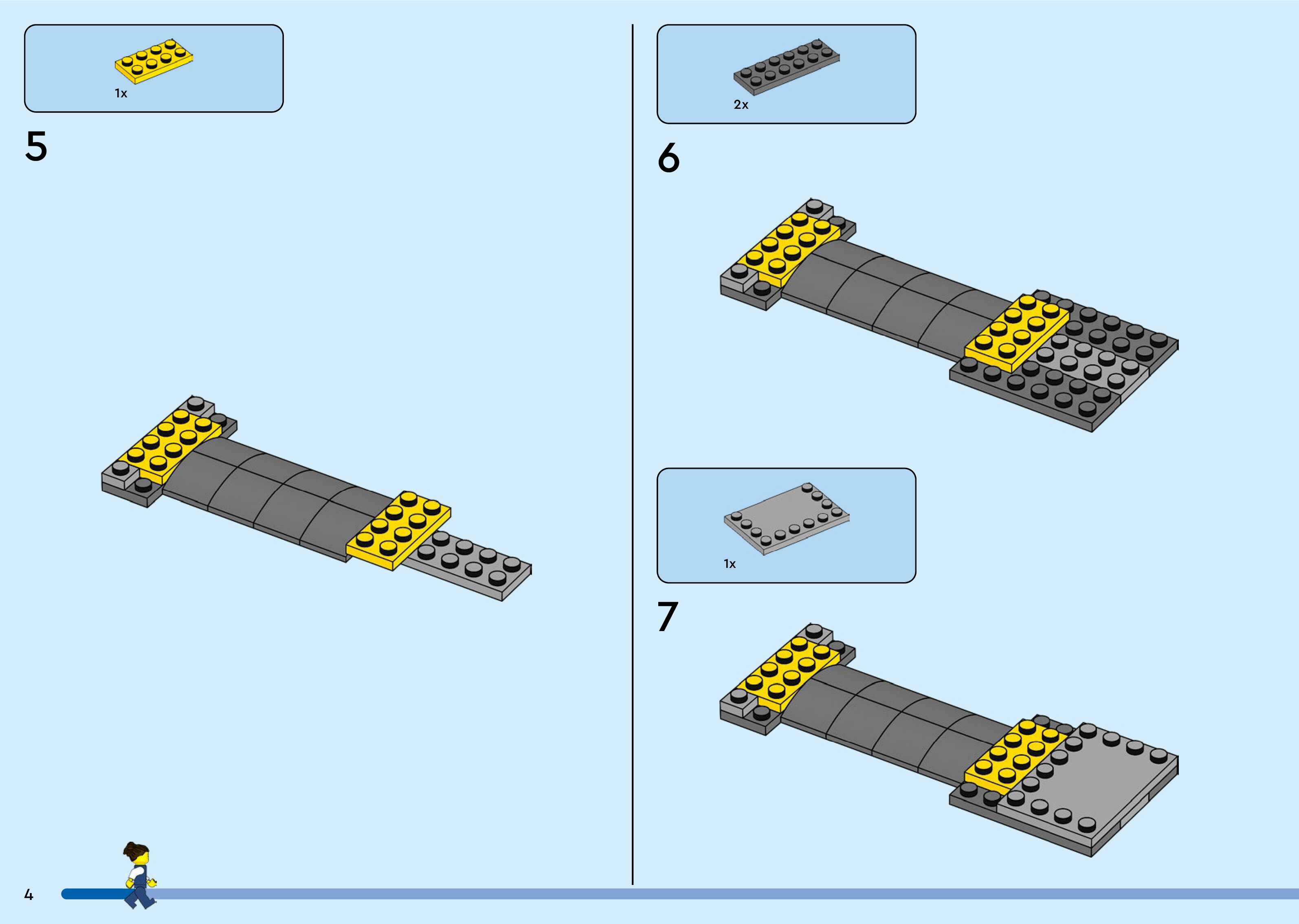 1x

5

2x

6

1x

7

4